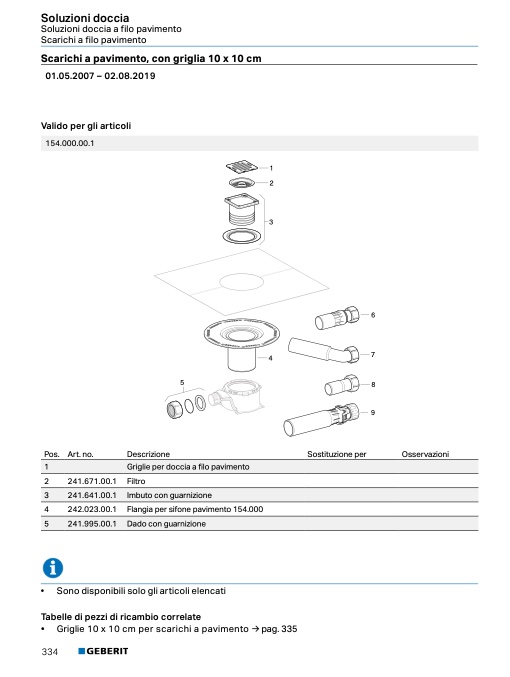 Soluzioni doccia
Soluzioni doccia a filo pavimento
Scarichi a filo pavimento

Scarichi a pavimento, con griglia 10 x 10 cm

01.05.2007 – 02.08.2019

Valido per gli articoli

154.000.00.1

1
2
3
4
5
6
7
8
9

| Pos. | Art. no. | Descrizione | Sostituzione per | Osservazioni |
|---|---|---|---|---|
| 1 | | Griglie per doccia a filo pavimento | | |
| 2 | 241.671.00.1 | Filtro | | |
| 3 | 241.641.00.1 | Imbuto con guarnizione | | |
| 4 | 242.023.00.1 | Flangia per sifone pavimento 154.000 | | |
| 5 | 241.995.00.1 | Dado con guarnizione | | |

• Sono disponibili solo gli articoli elencati

Tabelle di pezzi di ricambio correlate
• Griglie 10 x 10 cm per scarichi a pavimento → pag. 335

334 GEBERIT