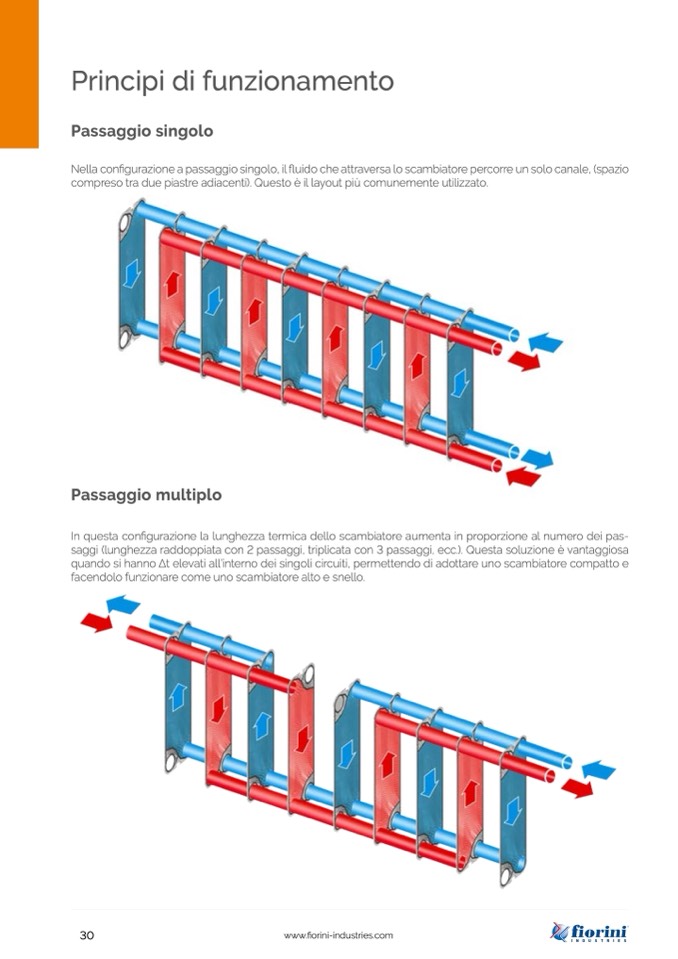 Principi di funzionamento

Passaggio singolo

Nella configurazione a passaggio singolo, il fluido che attraversa lo scambiatore percorre un solo canale, (spazio compreso tra due piastre adiacenti). Questo è il layout più comunemente utilizzato.

Passaggio multiplo

In questa configurazione la lunghezza termica dello scambiatore aumenta in proporzione al numero dei passaggi (lunghezza raddoppiata con 2 passaggi, triplicata con 3 passaggi, ecc.). Questa soluzione è vantaggiosa quando si hanno Δt elevati all'interno dei singoli circuiti, permettendo di adottare uno scambiatore compatto e facendolo funzionare come uno scambiatore alto e snello.

30

www.fiorini-industries.com

fiorini INDUSTRIES