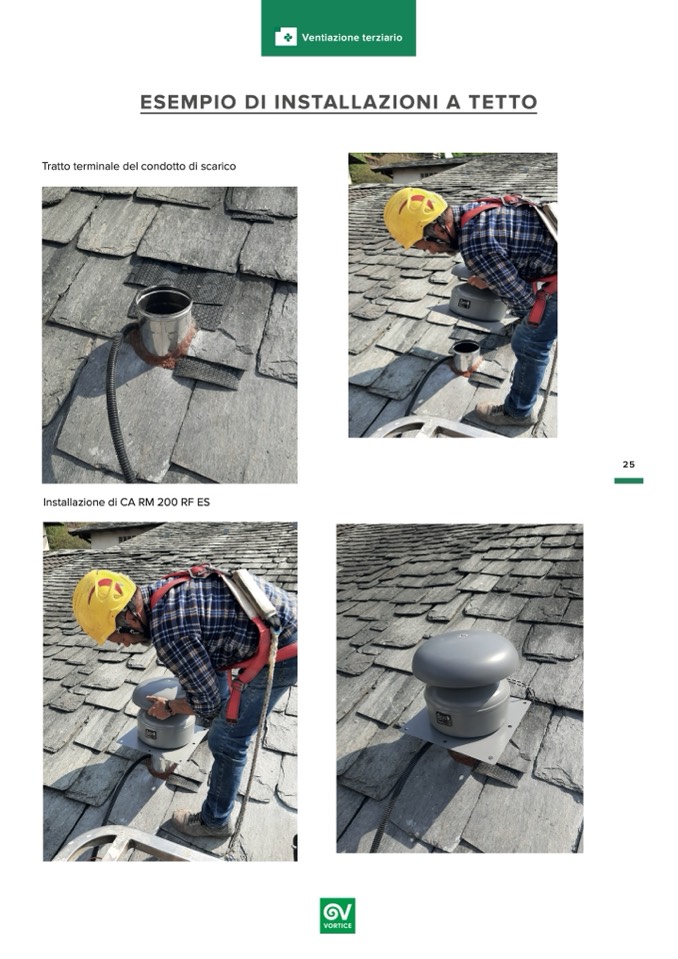 Ventiazione terziario

ESEMPIO DI INSTALLAZIONI A TETTO

Tratto terminale del condotto di scarico

25

Installazione di CA RM 200 RF ES

VORTICE