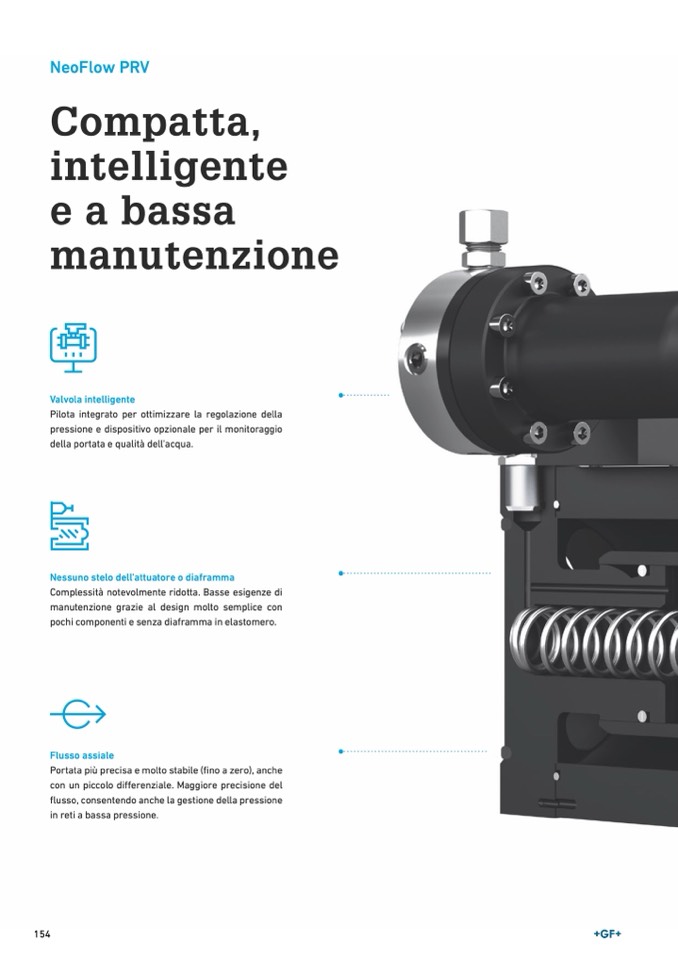 NeoFlow PRV

Compatta, intelligente e a bassa manutenzione

Valvola intelligente
Pilota integrato per ottimizzare la regolazione della pressione e dispositivo opzionale per il monitoraggio della portata e qualità dell'acqua.

Nessuno stelo dell'attuatore o diaframma
Complessità notevolmente ridotta. Basse esigenze di manutenzione grazie al design molto semplice con pochi componenti e senza diaframma in elastomero.

Flusso assiale
Portata più precisa e molto stabile (fino a zero), anche con un piccolo differenziale. Maggiore precisione del flusso, consentendo anche la gestione della pressione in reti a bassa pressione.

154

+GF+