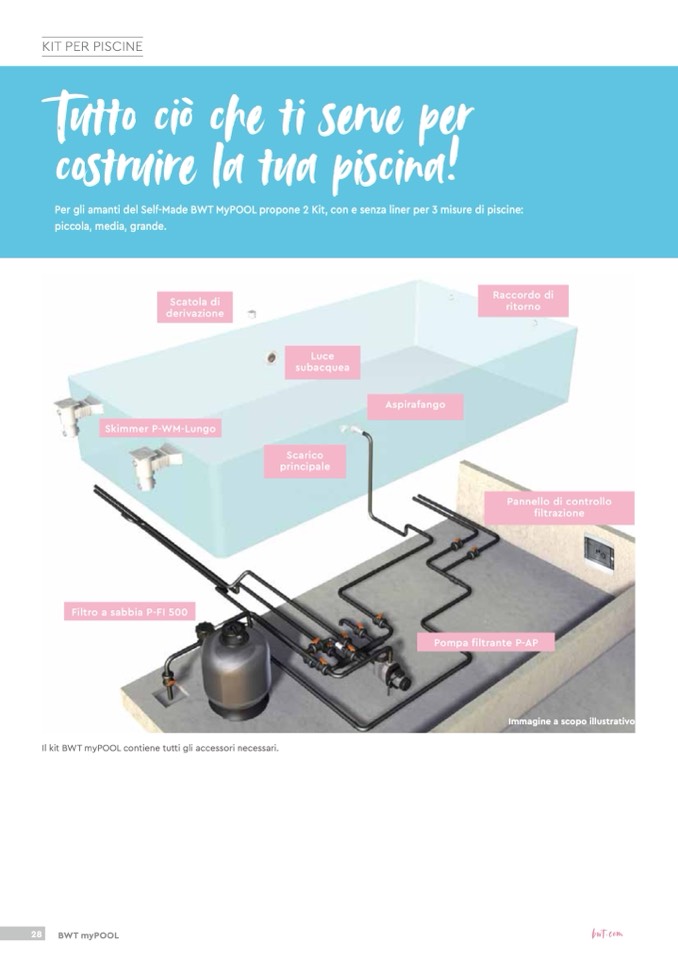 KIT PER PISCINE

Tutto ciò che ti serve per costruire la tua piscina!

Per gli amanti del Self-Made BWT MyPOOL propone 2 Kit, con e senza liner per 3 misure di piscine: piccola, media, grande.

Scatola di derivazione

Raccordo di ritorno

Luce subacquea

Aspirafango

Skimmer P-WM-Lungo

Scarico principale

Pannello di controllo filtrazione

Filtro a sabbia P-FI 500

Pompa filtrante P-AP

Immagine a scopo illustrativo

Il kit BWT myPOOL contiene tutti gli accessori necessari.

28 BWT myPOOL

bwt.com