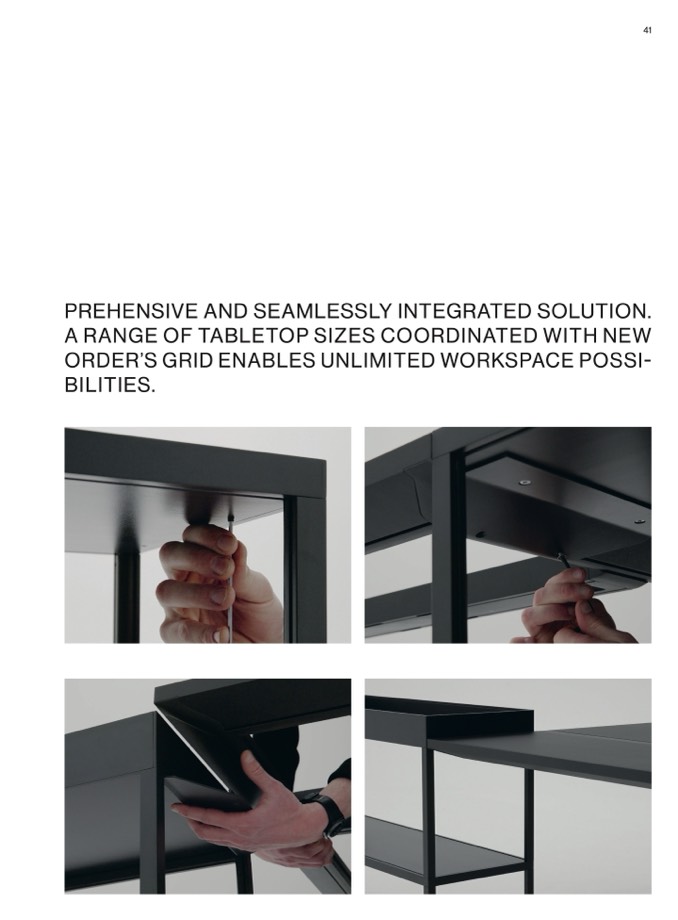 41

PREHENSIVE AND SEAMLESSLY INTEGRATED SOLUTION. A RANGE OF TABLETOP SIZES COORDINATED WITH NEW ORDER'S GRID ENABLES UNLIMITED WORKSPACE POSSIBILITIES.