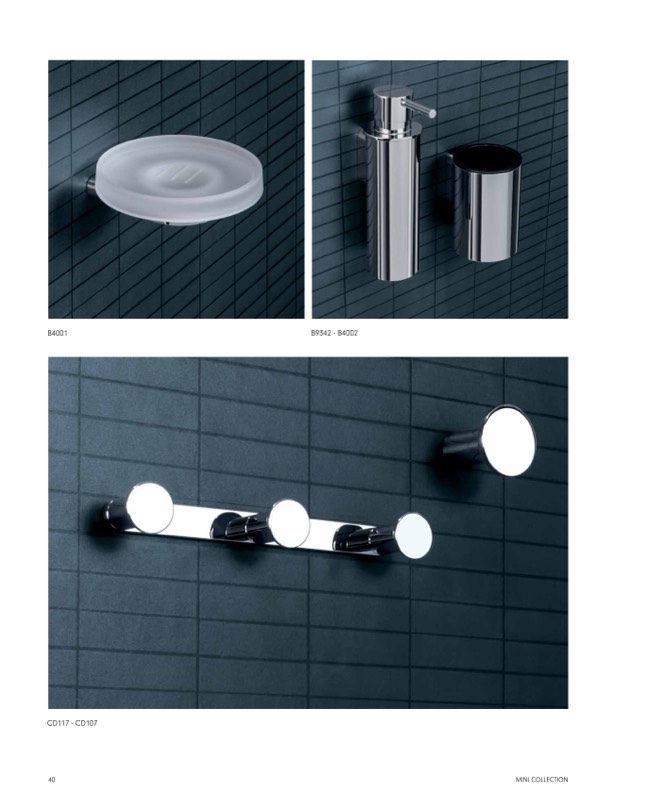 B4001

B9342 - B4002

CD117 - CD107

40

MINI COLLECTION