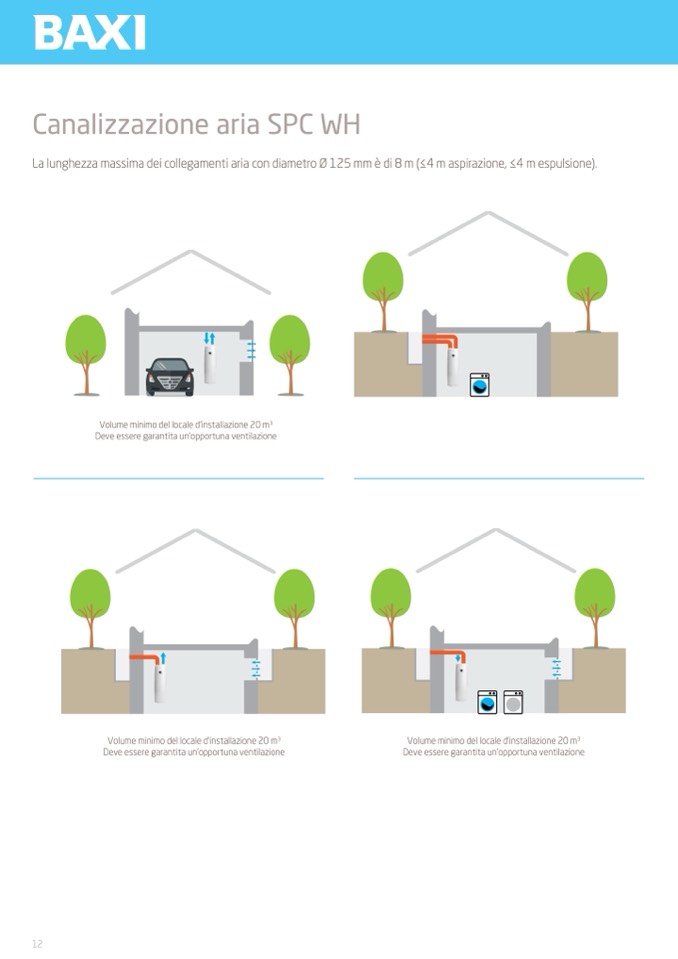 BAXI

Canalizzazione aria SPC WH

La lunghezza massima dei collegamenti aria con diametro Ø 125 mm è di 8 m (≤4 m aspirazione, ≤4 m espulsione).

Volume minimo del locale d'installazione 20 m$^3$
Deve essere garantita un'opportuna ventilazione

Volume minimo del locale d'installazione 20 m$^3$
Deve essere garantita un'opportuna ventilazione

Volume minimo del locale d'installazione 20 m$^3$
Deve essere garantita un'opportuna ventilazione

12