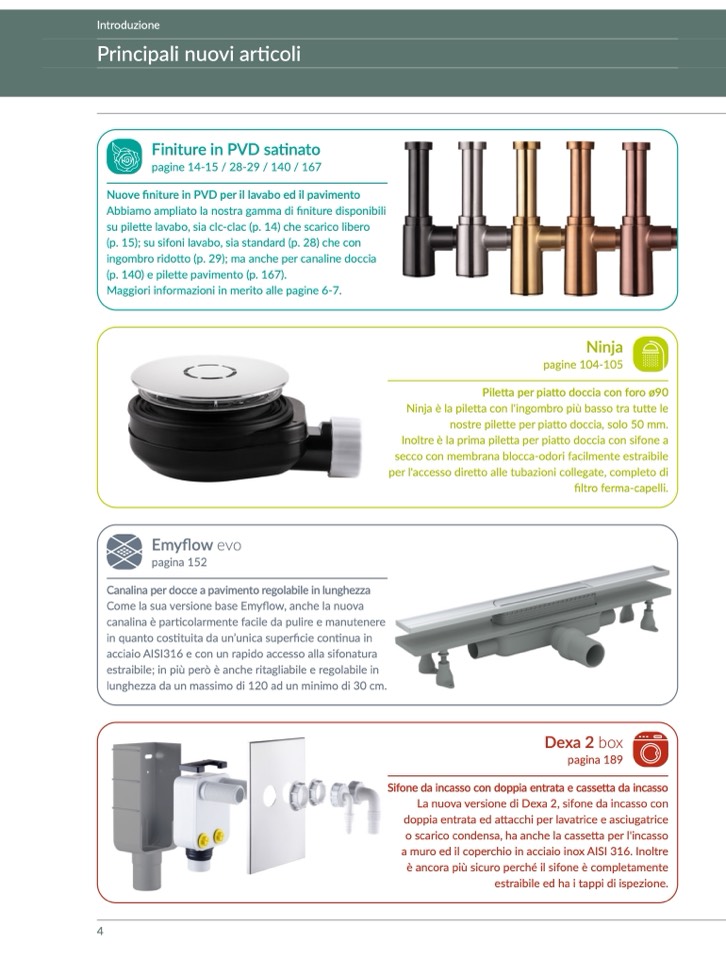 Introduzione

Principali nuovi articoli

Finiture in PVD satinato
pagine 14-15 / 28-29 / 140 / 167

Nuove finiture in PVD per il lavabo ed il pavimento
Abbiamo ampliato la nostra gamma di finiture disponibili su pilette lavabo, sia clc-clac (p. 14) che scarico libero (p. 15); su sifoni lavabo, sia standard (p. 28) che con ingombro ridotto (p. 29); ma anche per canaline doccia (p. 140) e pilette pavimento (p. 167).
Maggiori informazioni in merito alle pagine 6-7.

Ninja
pagine 104-105

Piletta per piatto doccia con foro ø90
Ninja è la piletta con l'ingombro più basso tra tutte le nostre pilette per piatto doccia, solo 50 mm.
Inoltre è la prima piletta per piatto doccia con sifone a secco con membrana blocca-odori facilmente estraibile per l'accesso diretto alle tubazioni collegate, completo di filtro ferma-capelli.

Emyflow evo
pagina 152

Canalina per docce a pavimento regolabile in lunghezza
Come la sua versione base Emyflow, anche la nuova canalina è particolarmente facile da pulire e manutenere in quanto costituita da un'unica superficie continua in acciaio AISI316 e con un rapido accesso alla sifonatura estraibile; in più però è anche ritagliabile e regolabile in lunghezza da un massimo di 120 ad un minimo di 30 cm.

Dexa 2 box
pagina 189

Sifone da incasso con doppia entrata e cassetta da incasso
La nuova versione di Dexa 2, sifone da incasso con doppia entrata ed attacchi per lavatrice e asciugatrice o scarico condensa, ha anche la cassetta per l'incasso a muro ed il coperchio in acciaio inox AISI 316. Inoltre è ancora più sicuro perché il sifone è completamente estraibile ed ha i tappi di ispezione.

4