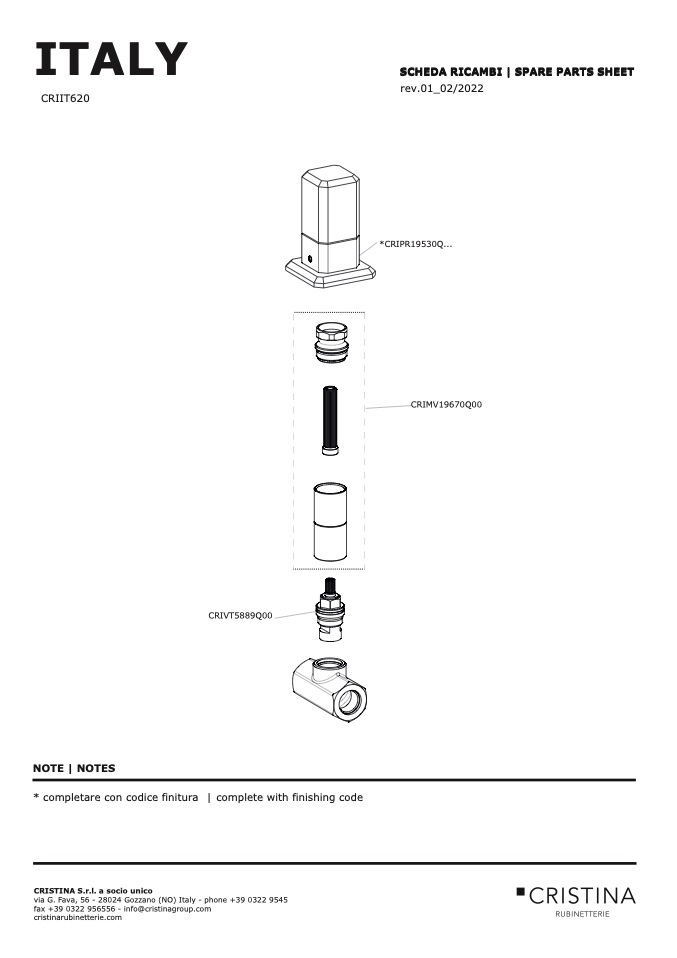 ITALY
CRIIT620

SCHEDA RICAMBI | SPARE PARTS SHEET
rev.01_02/2022

*CRIPR19530Q...

CRIMV19670Q00

CRIVT5889Q00

NOTE | NOTES

* completare con codice finitura | complete with finishing code

CRISTINA S.r.l. a socio unico
via G. Fava, 56 - 28024 Gozzano (NO) Italy - phone +39 0322 9545
fax +39 0322 956556 - info@cristinagroup.com
cristinarubinetterie.com

CRISTINA
RUBINETTERIE