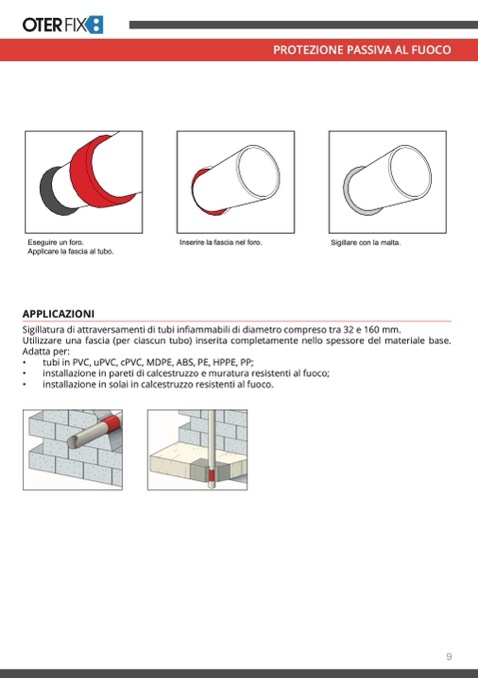 OTER FIX

PROTEZIONE PASSIVA AL FUOCO

Eseguire un foro.
Applicare la fascia al tubo.

Inserire la fascia nel foro.

Sigillare con la malta.

APPLICAZIONI

Sigillatura di attraversamenti di tubi infiammabili di diametro compreso tra 32 e 160 mm.
Utilizzare una fascia (per ciascun tubo) inserita completamente nello spessore del materiale base.
Adatta per:
• tubi in PVC, uPVC, cPVC, MDPE, ABS, PE, HPPE, PP;
• installazione in pareti di calcestruzzo e muratura resistenti al fuoco;
• installazione in solai in calcestruzzo resistenti al fuoco.

9