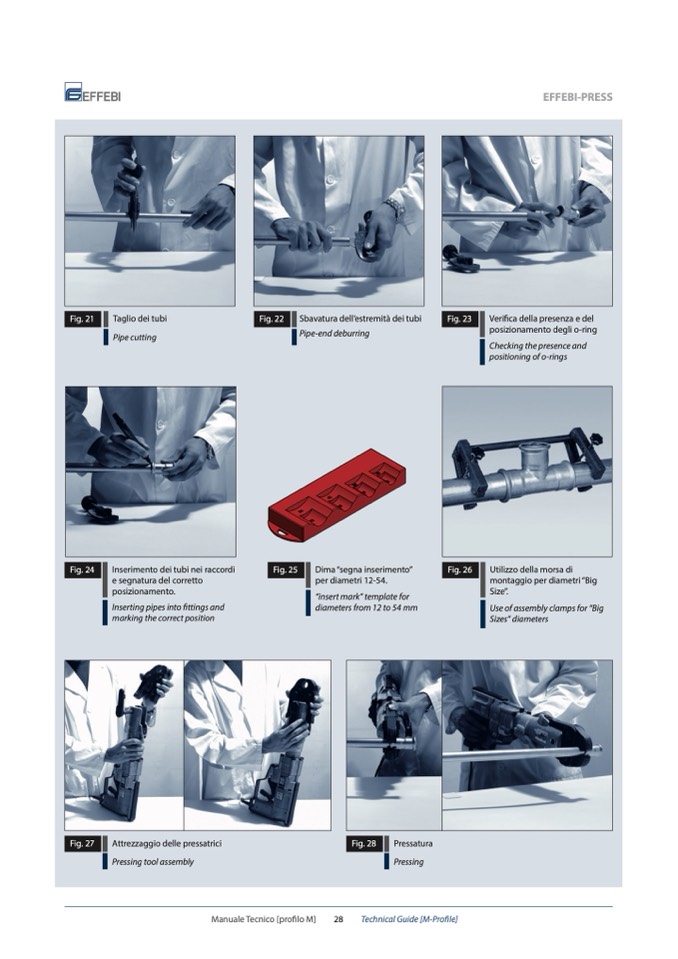 EFFEBI

EFFEBI-PRESS

Fig. 21 Taglio dei tubi

Pipe cutting

Fig. 22 Sbavatura dell'estremità dei tubi

Pipe-end deburring

Fig. 23 Verifica della presenza e del posizionamento degli o-ring

Checking the presence and positioning of o-rings

Fig. 24 Inserimento dei tubi nei raccordi e segnatura del corretto posizionamento.

Inserting pipes into fittings and marking the correct position

Fig. 25 Dima "segna inserimento" per diametri 12-54.

"insert mark" template for diameters from 12 to 54 mm

Fig. 26 Utilizzo della morsa di montaggio per diametri "Big Size".

Use of assembly clamps for "Big Sizes" diameters

Fig. 27 Attrezzaggio delle pressatrici

Pressing tool assembly

Fig. 28 Pressatura

Pressing

Manuale Tecnico [profilo M] 28 Technical Guide [M-Profile]