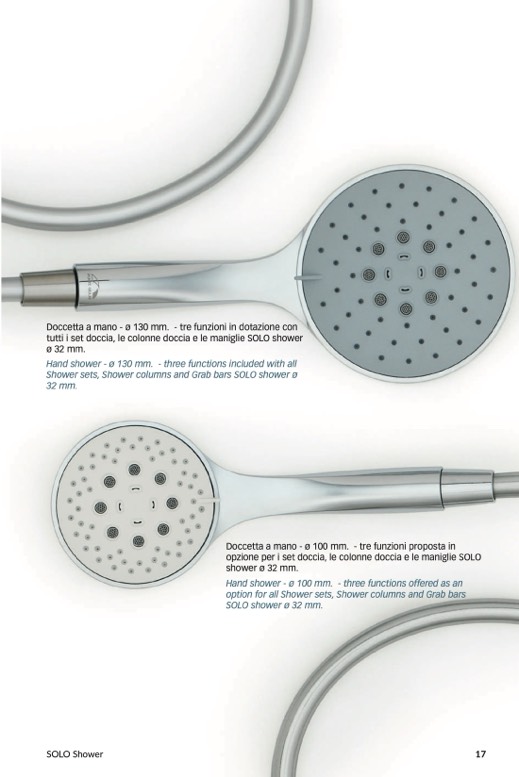 Doccetta a mano - ø 130 mm. - tre funzioni in dotazione con tutti i set doccia, le colonne doccia e le maniglie SOLO shower ø 32 mm.

Hand shower - ø 130 mm. - three functions included with all Shower sets, Shower columns and Grab bars SOLO shower ø 32 mm.

Doccetta a mano - ø 100 mm. - tre funzioni proposta in opzione per i set doccia, le colonne doccia e le maniglie SOLO shower ø 32 mm.

Hand shower - ø 100 mm. - three functions offered as an option for all Shower sets, Shower columns and Grab bars SOLO shower ø 32 mm.

SOLO Shower

17