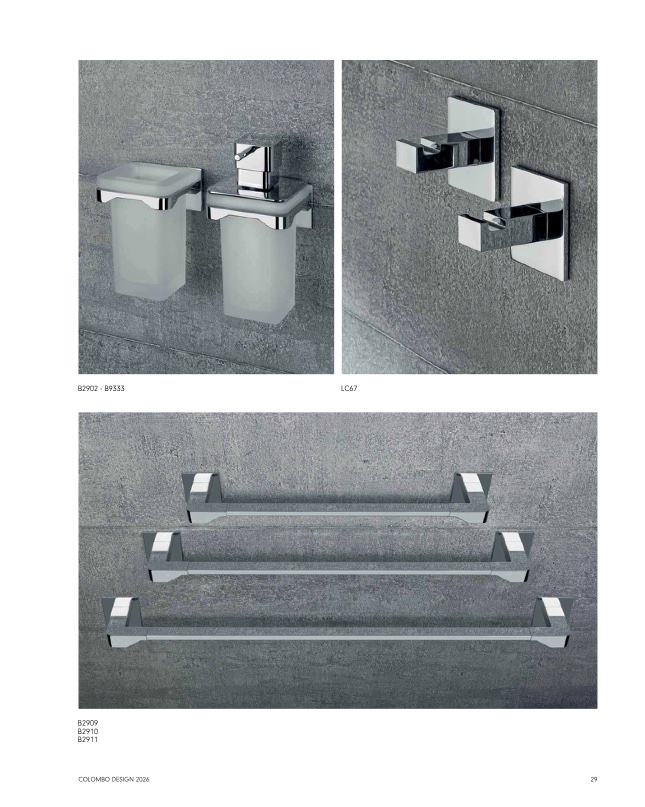 B2902 - B9333

LC67

B2909
B2910
B2911

COLOMBO DESIGN 2026

29