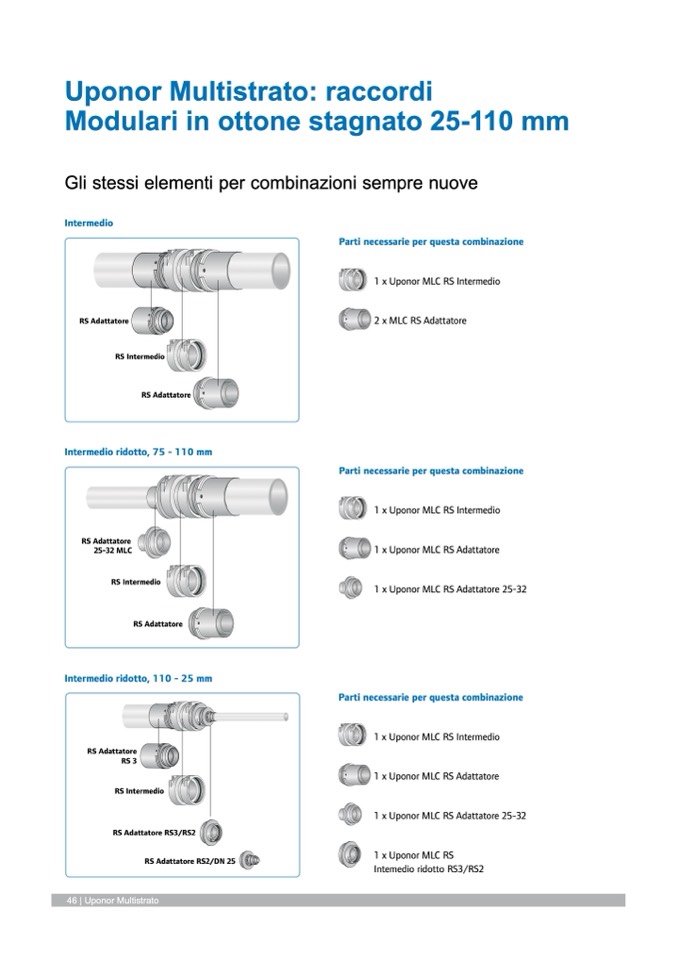 Uponor Multistrato: raccordi Modulari in ottone stagnato 25-110 mm

Gli stessi elementi per combinazioni sempre nuove

Intermedio

RS Adattatore

RS Intermedio

RS Adattatore

Parti necessarie per questa combinazione

1 x Uponor MLC RS Intermedio

2 x MLC RS Adattatore

Intermedio ridotto, 75 - 110 mm

RS Adattatore 25-32 MLC

RS Intermedio

RS Adattatore

Parti necessarie per questa combinazione

1 x Uponor MLC RS Intermedio

1 x Uponor MLC RS Adattatore

1 x Uponor MLC RS Adattatore 25-32

Intermedio ridotto, 110 - 25 mm

RS Adattatore RS 3

RS Intermedio

RS Adattatore RS3/RS2

RS Adattatore RS2/DN 25

Parti necessarie per questa combinazione

1 x Uponor MLC RS Intermedio

1 x Uponor MLC RS Adattatore

1 x Uponor MLC RS Adattatore 25-32

1 x Uponor MLC RS Intemedio ridotto RS3/RS2

46 | Uponor Multistrato