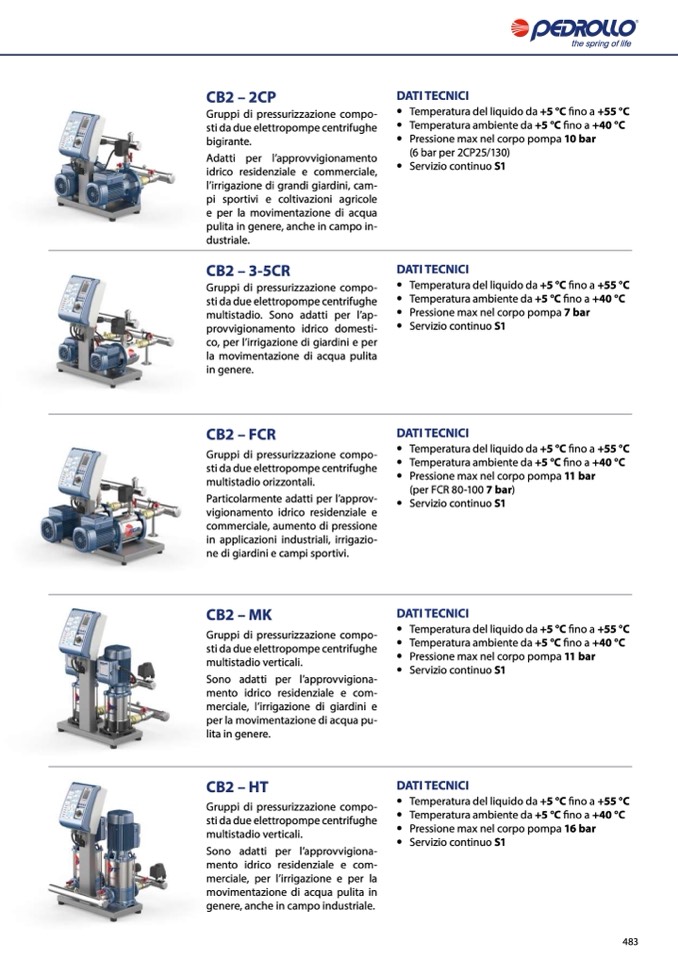 PEDROLLO
the spring of life

CB2 – 2CP
Gruppi di pressurizzazione composti da due elettropompe centrifughe bigirante.
Adatti per l'approvvigionamento idrico residenziale e commerciale, l'irrigazione di grandi giardini, campi sportivi e coltivazioni agricole e per la movimentazione di acqua pulita in genere, anche in campo industriale.

DATI TECNICI
• Temperatura del liquido da +5 °C fino a +55 °C
• Temperatura ambiente da +5 °C fino a +40 °C
• Pressione max nel corpo pompa 10 bar (6 bar per 2CP25/130)
• Servizio continuo S1

CB2 – 3-5CR
Gruppi di pressurizzazione composti da due elettropompe centrifughe multistadio. Sono adatti per l'approvvigionamento idrico domestico, per l'irrigazione di giardini e per la movimentazione di acqua pulita in genere.

DATI TECNICI
• Temperatura del liquido da +5 °C fino a +55 °C
• Temperatura ambiente da +5 °C fino a +40 °C
• Pressione max nel corpo pompa 7 bar
• Servizio continuo S1

CB2 – FCR
Gruppi di pressurizzazione composti da due elettropompe centrifughe multistadio orizzontali.
Particolarmente adatti per l'approvvigionamento idrico residenziale e commerciale, aumento di pressione in applicazioni industriali, irrigazione di giardini e campi sportivi.

DATI TECNICI
• Temperatura del liquido da +5 °C fino a +55 °C
• Temperatura ambiente da +5 °C fino a +40 °C
• Pressione max nel corpo pompa 11 bar (per FCR 80-100 7 bar)
• Servizio continuo S1

CB2 – MK
Gruppi di pressurizzazione composti da due elettropompe centrifughe multistadio verticali.
Sono adatti per l'approvvigionamento idrico residenziale e commerciale, l'irrigazione di giardini e per la movimentazione di acqua pulita in genere.

DATI TECNICI
• Temperatura del liquido da +5 °C fino a +55 °C
• Temperatura ambiente da +5 °C fino a +40 °C
• Pressione max nel corpo pompa 11 bar
• Servizio continuo S1

CB2 – HT
Gruppi di pressurizzazione composti da due elettropompe centrifughe multistadio verticali.
Sono adatti per l'approvvigionamento idrico residenziale e commerciale, per l'irrigazione e per la movimentazione di acqua pulita in genere, anche in campo industriale.

DATI TECNICI
• Temperatura del liquido da +5 °C fino a +55 °C
• Temperatura ambiente da +5 °C fino a +40 °C
• Pressione max nel corpo pompa 16 bar
• Servizio continuo S1

483