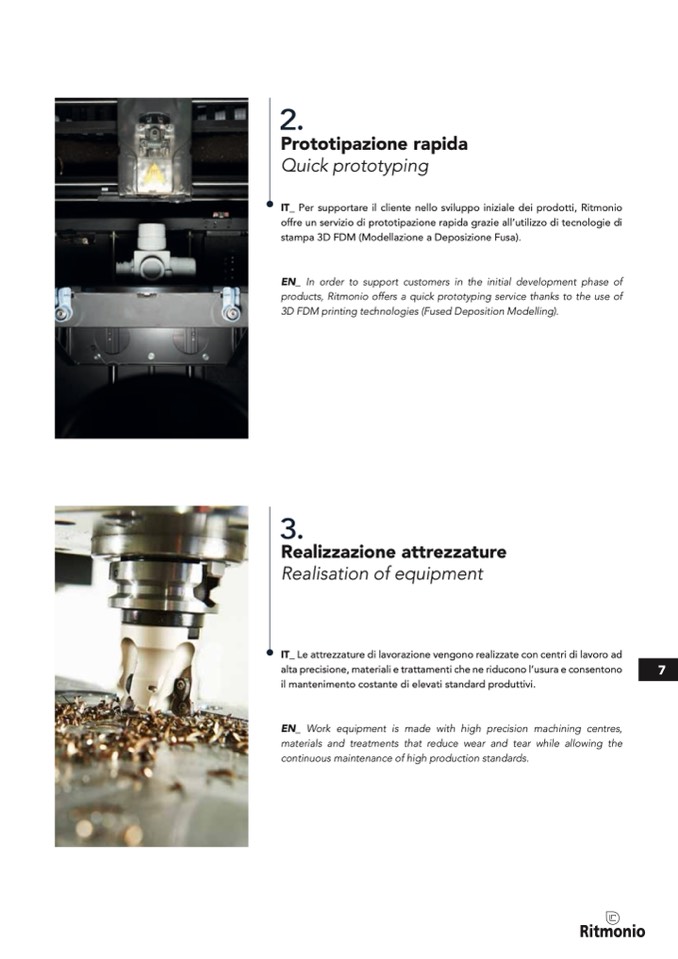 2.
Prototipazione rapida
Quick prototyping

IT_ Per supportare il cliente nello sviluppo iniziale dei prodotti, Ritmonio offre un servizio di prototipazione rapida grazie all'utilizzo di tecnologie di stampa 3D FDM (Modellazione a Deposizione Fusa).

EN_ In order to support customers in the initial development phase of products, Ritmonio offers a quick prototyping service thanks to the use of 3D FDM printing technologies (Fused Deposition Modelling).

3.
Realizzazione attrezzature
Realisation of equipment

IT_ Le attrezzature di lavorazione vengono realizzate con centri di lavoro ad alta precisione, materiali e trattamenti che ne riducono l'usura e consentono il mantenimento costante di elevati standard produttivi.

EN_ Work equipment is made with high precision machining centres, materials and treatments that reduce wear and tear while allowing the continuous maintenance of high production standards.

7

Ritmonio