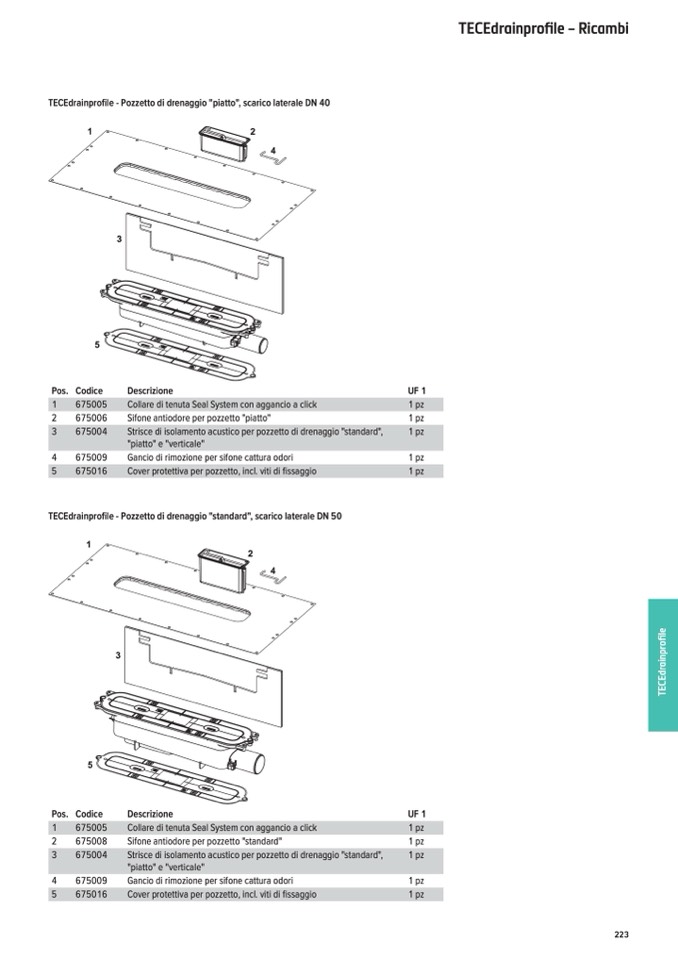 TECEdrainprofile – Ricambi

TECEdrainprofile - Pozzetto di drenaggio "piatto", scarico laterale DN 40

1
2
4
3
5

| Pos. | Codice | Descrizione | UF 1 |
|---|---|---|---|
| 1 | 675005 | Collare di tenuta Seal System con aggancio a click | 1 pz |
| 2 | 675006 | Sifone antiodore per pozzetto "piatto" | 1 pz |
| 3 | 675004 | Strisce di isolamento acustico per pozzetto di drenaggio "standard", "piatto" e "verticale" | 1 pz |
| 4 | 675009 | Gancio di rimozione per sifone cattura odori | 1 pz |
| 5 | 675016 | Cover protettiva per pozzetto, incl. viti di fissaggio | 1 pz |

TECEdrainprofile - Pozzetto di drenaggio "standard", scarico laterale DN 50

1
2
4
3
5

| Pos. | Codice | Descrizione | UF 1 |
|---|---|---|---|
| 1 | 675005 | Collare di tenuta Seal System con aggancio a click | 1 pz |
| 2 | 675008 | Sifone antiodore per pozzetto "standard" | 1 pz |
| 3 | 675004 | Strisce di isolamento acustico per pozzetto di drenaggio "standard", "piatto" e "verticale" | 1 pz |
| 4 | 675009 | Gancio di rimozione per sifone cattura odori | 1 pz |
| 5 | 675016 | Cover protettiva per pozzetto, incl. viti di fissaggio | 1 pz |

TECEdrainprofile

223