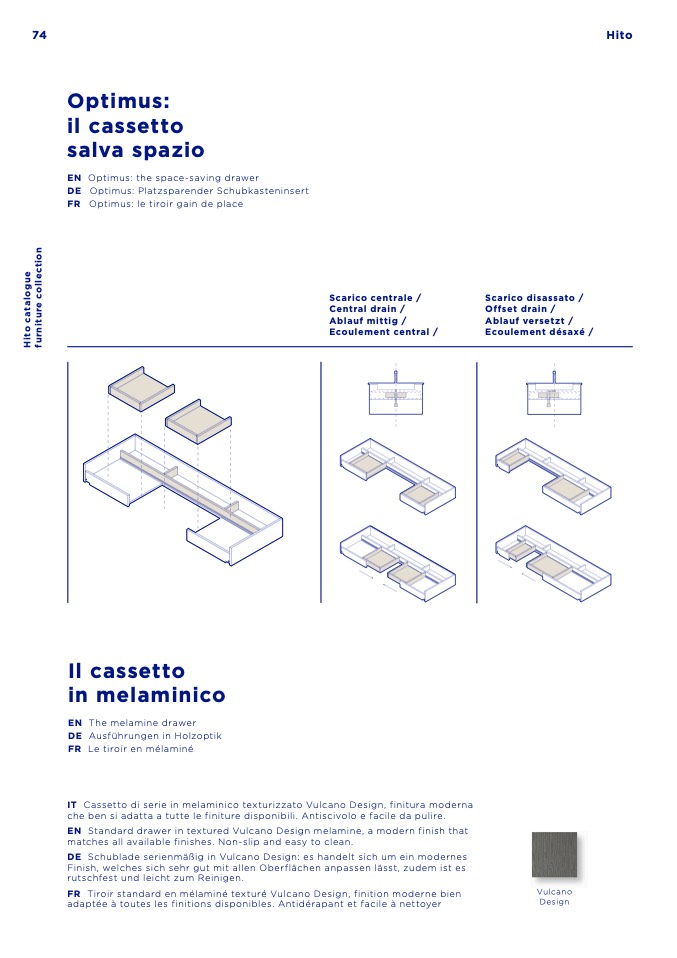 74

Hito

Hito catalogue
furniture collection

Optimus:
il cassetto
salva spazio

EN Optimus: the space-saving drawer
DE Optimus: Platzsparender Schubkasteninsert
FR Optimus: le tiroir gain de place

Scarico centrale /
Central drain /
Ablauf mittig /
Ecoulement central /

Scarico disassato /
Offset drain /
Ablauf versetzt /
Ecoulement désaxé /

Il cassetto
in melaminico

EN The melamine drawer
DE Ausführungen in Holzoptik
FR Le tiroir en mélaminé

IT Cassetto di serie in melaminico texturizzato Vulcano Design, finitura moderna che ben si adatta a tutte le finiture disponibili. Antiscivolo e facile da pulire.

EN Standard drawer in textured Vulcano Design melamine, a modern finish that matches all available finishes. Non-slip and easy to clean.

DE Schublade serienmäßig in Vulcano Design: es handelt sich um ein modernes Finish, welches sich sehr gut mit allen Oberflächen anpassen lässt, zudem ist es rutschfest und leicht zum Reinigen.

FR Tiroir standard en mélaminé texturé Vulcano Design, finition moderne bien adaptée à toutes les finitions disponibles. Antidérapant et facile à nettoyer

Vulcano
Design