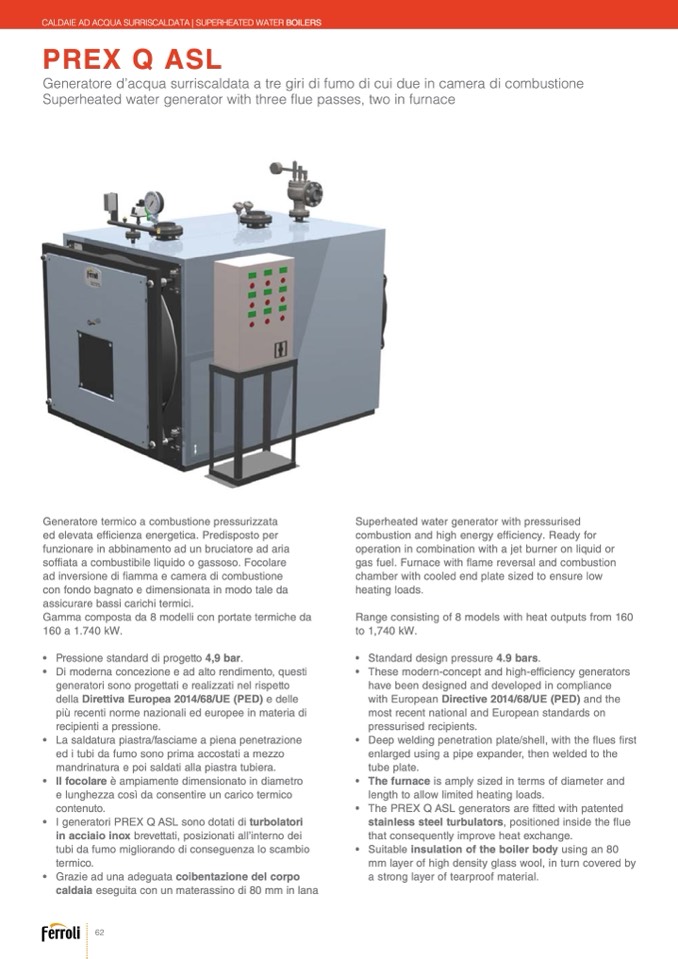 CALDAIE AD ACQUA SURRISCALDATA | SUPERHEATED WATER BOILERS

PREX Q ASL
Generatore d'acqua surriscaldata a tre giri di fumo di cui due in camera di combustione
Superheated water generator with three flue passes, two in furnace

Generatore termico a combustione pressurizzata ed elevata efficienza energetica. Predisposto per funzionare in abbinamento ad un bruciatore ad aria soffiata a combustibile liquido o gassoso. Focolare ad inversione di fiamma e camera di combustione con fondo bagnato e dimensionata in modo tale da assicurare bassi carichi termici.
Gamma composta da 8 modelli con portate termiche da 160 a 1.740 kW.

• Pressione standard di progetto 4,9 bar.
• Di moderna concezione e ad alto rendimento, questi generatori sono progettati e realizzati nel rispetto della Direttiva Europea 2014/68/UE (PED) e delle più recenti norme nazionali ed europee in materia di recipienti a pressione.
• La saldatura piastra/fasciame a piena penetrazione ed i tubi da fumo sono prima accostati a mezzo mandrinatura e poi saldati alla piastra tubiera.
• Il focolare è ampiamente dimensionato in diametro e lunghezza così da consentire un carico termico contenuto.
• I generatori PREX Q ASL sono dotati di turbolatori in acciaio inox brevettati, posizionati all'interno dei tubi da fumo migliorando di conseguenza lo scambio termico.
• Grazie ad una adeguata coibentazione del corpo caldaia eseguita con un materassino di 80 mm in lana

Superheated water generator with pressurised combustion and high energy efficiency. Ready for operation in combination with a jet burner on liquid or gas fuel. Furnace with flame reversal and combustion chamber with cooled end plate sized to ensure low heating loads.

Range consisting of 8 models with heat outputs from 160 to 1,740 kW.

• Standard design pressure 4.9 bars.
• These modern-concept and high-efficiency generators have been designed and developed in compliance with European Directive 2014/68/UE (PED) and the most recent national and European standards on pressurised recipients.
• Deep welding penetration plate/shell, with the flues first enlarged using a pipe expander, then welded to the tube plate.
• The furnace is amply sized in terms of diameter and length to allow limited heating loads.
• The PREX Q ASL generators are fitted with patented stainless steel turbulators, positioned inside the flue that consequently improve heat exchange.
• Suitable insulation of the boiler body using an 80 mm layer of high density glass wool, in turn covered by a strong layer of tearproof material.

Ferroli 62