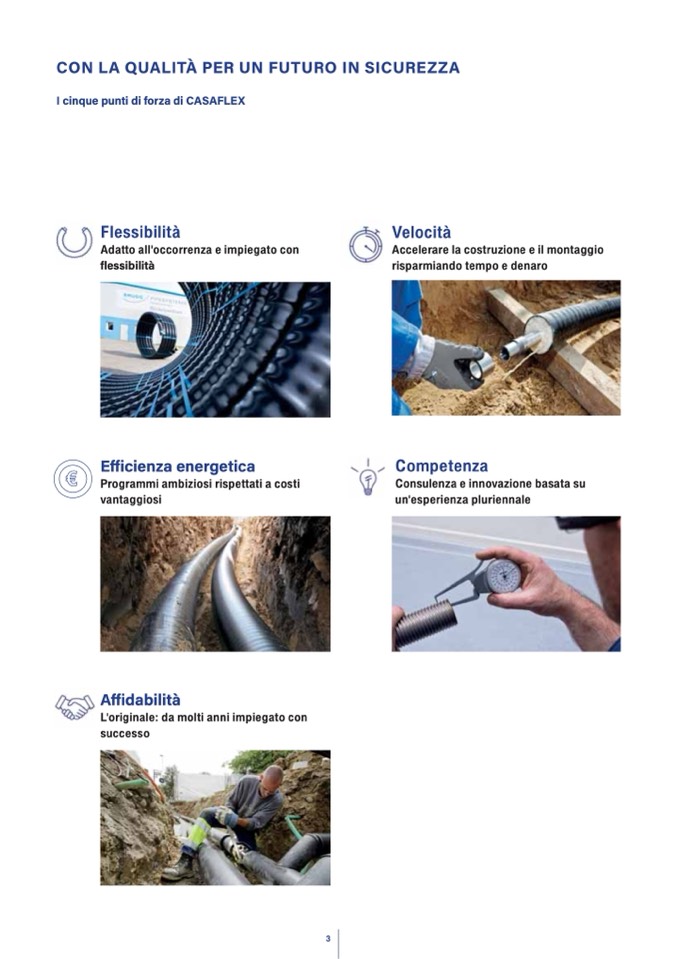 CON LA QUALITÀ PER UN FUTURO IN SICUREZZA

I cinque punti di forza di CASAFLEX

Flessibilità
Adatto all'occorrenza e impiegato con flessibilità

Velocità
Accelerare la costruzione e il montaggio risparmiando tempo e denaro

Efficienza energetica
Programmi ambiziosi rispettati a costi vantaggiosi

Competenza
Consulenza e innovazione basata su un'esperienza pluriennale

Affidabilità
L'originale: da molti anni impiegato con successo

3