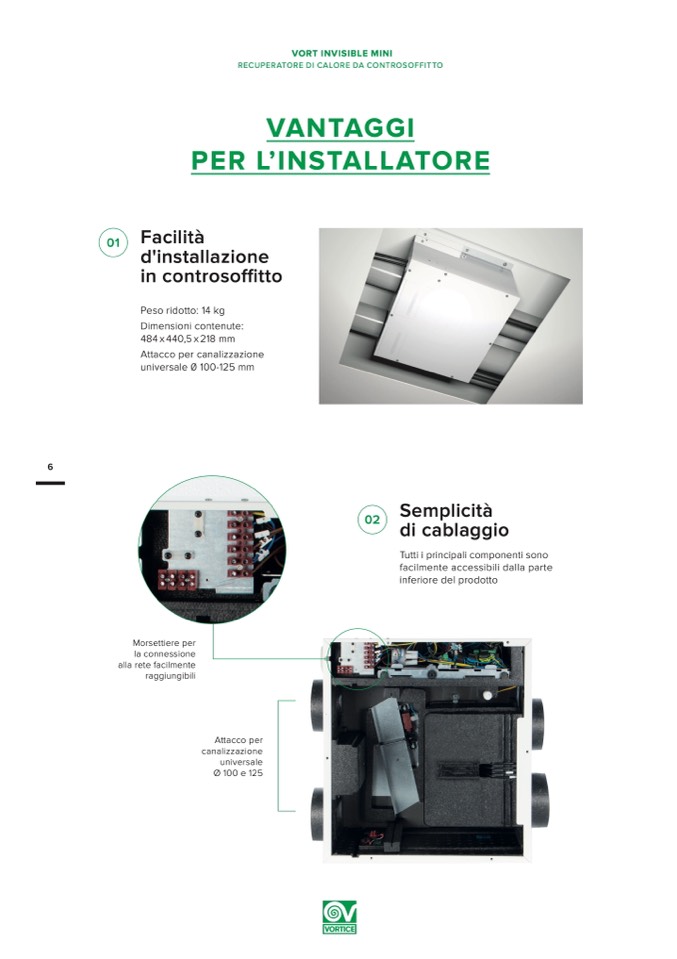 VORT INVISIBLE MINI
RECUPERATORE DI CALORE DA CONTROSOFFITTO

VANTAGGI
PER L'INSTALLATORE

01 Facilità d'installazione in controsoffitto

Peso ridotto: 14 kg
Dimensioni contenute: 484 x 440,5 x 218 mm
Attacco per canalizzazione universale Ø 100-125 mm

6

02 Semplicità di cablaggio

Tutti i principali componenti sono facilmente accessibili dalla parte inferiore del prodotto

Morsettiere per la connessione alla rete facilmente raggiungibili

Attacco per canalizzazione universale Ø 100 e 125

VORTICE