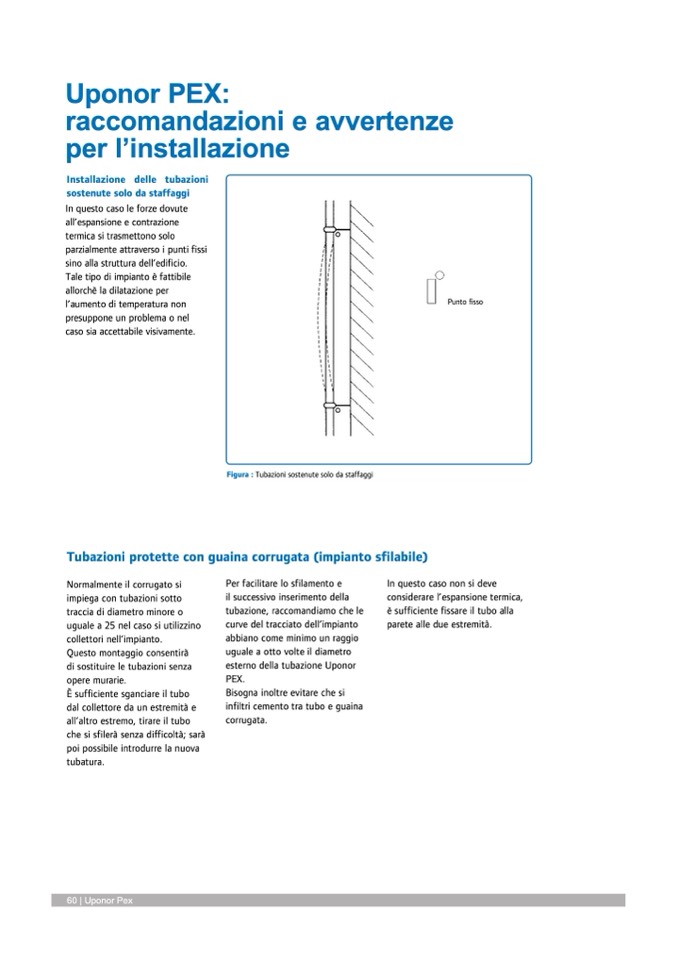 Uponor PEX: raccomandazioni e avvertenze per l'installazione

Installazione delle tubazioni sostenute solo da staffaggi

In questo caso le forze dovute all'espansione e contrazione termica si trasmettono solo parzialmente attraverso i punti fissi sino alla struttura dell'edificio. Tale tipo di impianto è fattibile allorchè la dilatazione per l'aumento di temperatura non presuppone un problema o nel caso sia accettabile visivamente.

Punto fisso

Figura : Tubazioni sostenute solo da staffaggi

Tubazioni protette con guaina corrugata (impianto sfilabile)

Normalmente il corrugato si impiega con tubazioni sotto traccia di diametro minore o uguale a 25 nel caso si utilizzino collettori nell'impianto.
Questo montaggio consentirà di sostituire le tubazioni senza opere murarie.
È sufficiente sganciare il tubo dal collettore da un estremità e all'altro estremo, tirare il tubo che si sfilerà senza difficoltà; sarà poi possibile introdurre la nuova tubatura.

Per facilitare lo sfilamento e il successivo inserimento della tubazione, raccomandiamo che le curve del tracciato dell'impianto abbiano come minimo un raggio uguale a otto volte il diametro esterno della tubazione Uponor PEX.
Bisogna inoltre evitare che si infiltri cemento tra tubo e guaina corrugata.

In questo caso non si deve considerare l'espansione termica, è sufficiente fissare il tubo alla parete alle due estremità.

60 | Uponor Pex