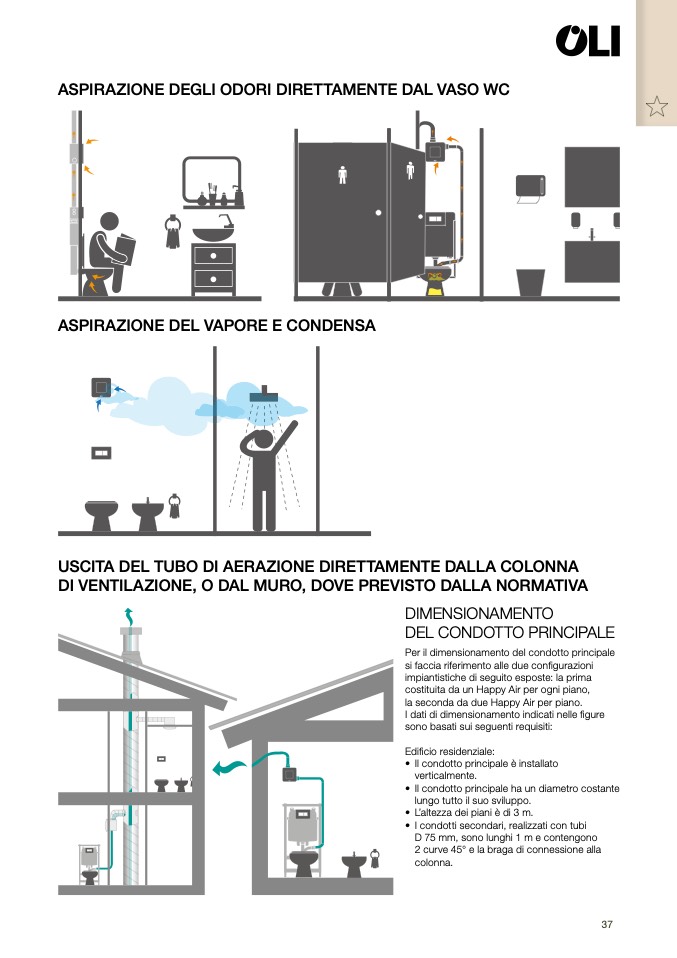 OLI

ASPIRAZIONE DEGLI ODORI DIRETTAMENTE DAL VASO WC

ASPIRAZIONE DEL VAPORE E CONDENSA

USCITA DEL TUBO DI AERAZIONE DIRETTAMENTE DALLA COLONNA DI VENTILAZIONE, O DAL MURO, DOVE PREVISTO DALLA NORMATIVA

DIMENSIONAMENTO DEL CONDOTTO PRINCIPALE

Per il dimensionamento del condotto principale si faccia riferimento alle due configurazioni impiantistiche di seguito esposte: la prima costituita da un Happy Air per ogni piano, la seconda da due Happy Air per piano. I dati di dimensionamento indicati nelle figure sono basati sui seguenti requisiti:

Edificio residenziale:
• Il condotto principale è installato verticalmente.
• Il condotto principale ha un diametro costante lungo tutto il suo sviluppo.
• L'altezza dei piani è di 3 m.
• I condotti secondari, realizzati con tubi D 75 mm, sono lunghi 1 m e contengono 2 curve 45° e la braga di connessione alla colonna.

37