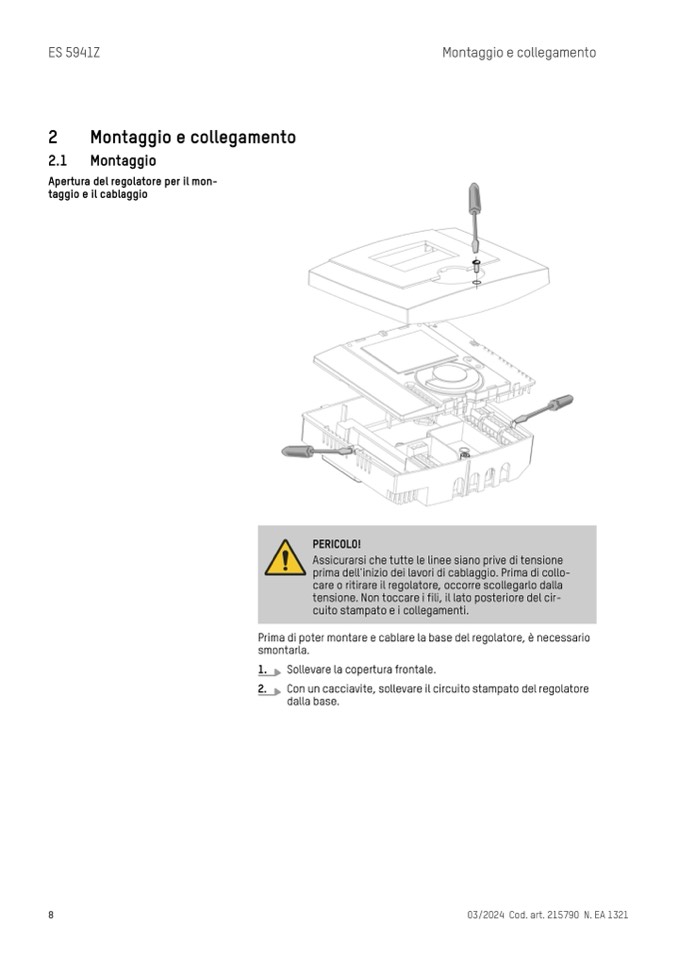 ES 5941Z

Montaggio e collegamento

2 Montaggio e collegamento

2.1 Montaggio

Apertura del regolatore per il montaggio e il cablaggio

PERICOLO!
Assicurarsi che tutte le linee siano prive di tensione prima dell'inizio dei lavori di cablaggio. Prima di collocare o ritirare il regolatore, occorre scollegarlo dalla tensione. Non toccare i fili, il lato posteriore del circuito stampato e i collegamenti.

Prima di poter montare e cablare la base del regolatore, è necessario smontarla.

1. Sollevare la copertura frontale.

2. Con un cacciavite, sollevare il circuito stampato del regolatore dalla base.

8

03/2024 Cod. art. 215790 N. EA 1321