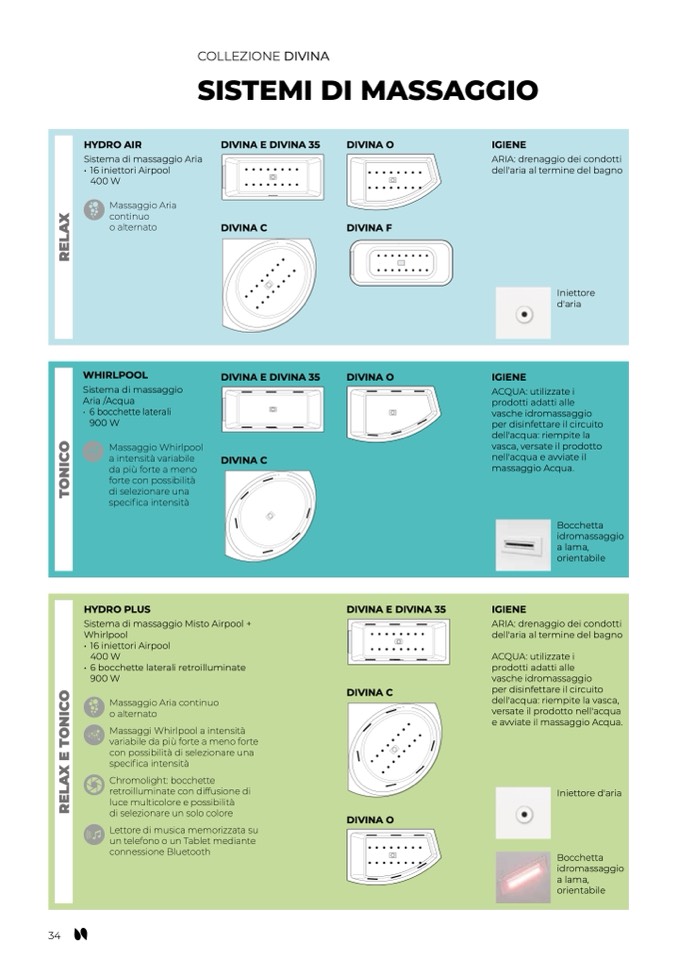 COLLEZIONE DIVINA

SISTEMI DI MASSAGGIO

RELAX

HYDRO AIR
Sistema di massaggio Aria
• 16 iniettori Airpool 400 W

Massaggio Aria continuo o alternato

DIVINA E DIVINA 35

DIVINA O

DIVINA C

DIVINA F

IGIENE
ARIA: drenaggio dei condotti dell'aria al termine del bagno

Iniettore d'aria

TONICO

WHIRLPOOL
Sistema di massaggio Aria /Acqua
• 6 bocchette laterali 900 W

Massaggio Whirlpool a intensità variabile da più forte a meno forte con possibilità di selezionare una specifica intensità

DIVINA E DIVINA 35

DIVINA O

DIVINA C

IGIENE
ACQUA: utilizzate i prodotti adatti alle vasche idromassaggio per disinfettare il circuito dell'acqua: riempite la vasca, versate il prodotto nell'acqua e avviate il massaggio Acqua.

Bocchetta idromassaggio a lama, orientabile

RELAX E TONICO

HYDRO PLUS
Sistema di massaggio Misto Airpool + Whirlpool
• 16 iniettori Airpool 400 W
• 6 bocchette laterali retroilluminate 900 W

Massaggio Aria continuo o alternato

Massaggi Whirlpool a intensità variabile da più forte a meno forte con possibilità di selezionare una specifica intensità

Chromolight: bocchette retroilluminate con diffusione di luce multicolore e possibilità di selezionare un solo colore

Lettore di musica memorizzata su un telefono o un Tablet mediante connessione Bluetooth

DIVINA E DIVINA 35

DIVINA C

DIVINA O

IGIENE
ARIA: drenaggio dei condotti dell'aria al termine del bagno

ACQUA: utilizzate i prodotti adatti alle vasche idromassaggio per disinfettare il circuito dell'acqua: riempite la vasca, versate il prodotto nell'acqua e avviate il massaggio Acqua.

Iniettore d'aria

Bocchetta idromassaggio a lama, orientabile

34