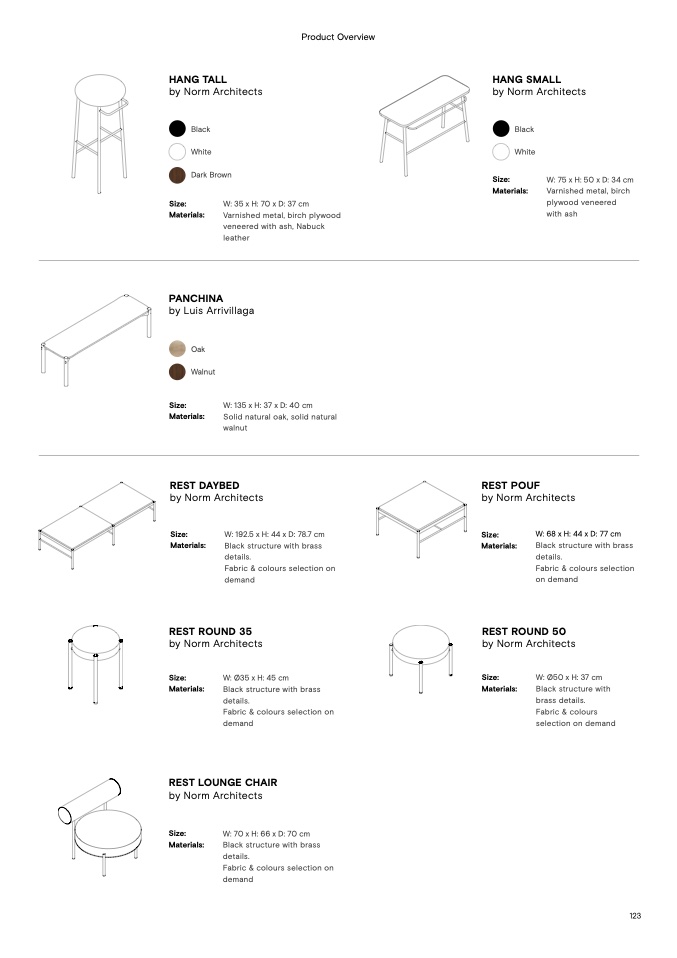 Product Overview

HANG TALL
by Norm Architects

Black

White

Dark Brown

Size: W: 35 x H: 70 x D: 37 cm
Materials: Varnished metal, birch plywood veneered with ash, Nabuck leather

HANG SMALL
by Norm Architects

Black

White

Size: W: 75 x H: 50 x D: 34 cm
Materials: Varnished metal, birch plywood veneered with ash

PANCHINA
by Luis Arrivillaga

Oak

Walnut

Size: W: 135 x H: 37 x D: 40 cm
Materials: Solid natural oak, solid natural walnut

REST DAYBED
by Norm Architects

Size: W: 192.5 x H: 44 x D: 78.7 cm
Materials: Black structure with brass details.
Fabric & colours selection on demand

REST POUF
by Norm Architects

Size: W: 68 x H: 44 x D: 77 cm
Materials: Black structure with brass details.
Fabric & colours selection on demand

REST ROUND 35
by Norm Architects

Size: W: Ø35 x H: 45 cm
Materials: Black structure with brass details.
Fabric & colours selection on demand

REST ROUND 50
by Norm Architects

Size: W: Ø50 x H: 37 cm
Materials: Black structure with brass details.
Fabric & colours selection on demand

REST LOUNGE CHAIR
by Norm Architects

Size: W: 70 x H: 66 x D: 70 cm
Materials: Black structure with brass details.
Fabric & colours selection on demand

123