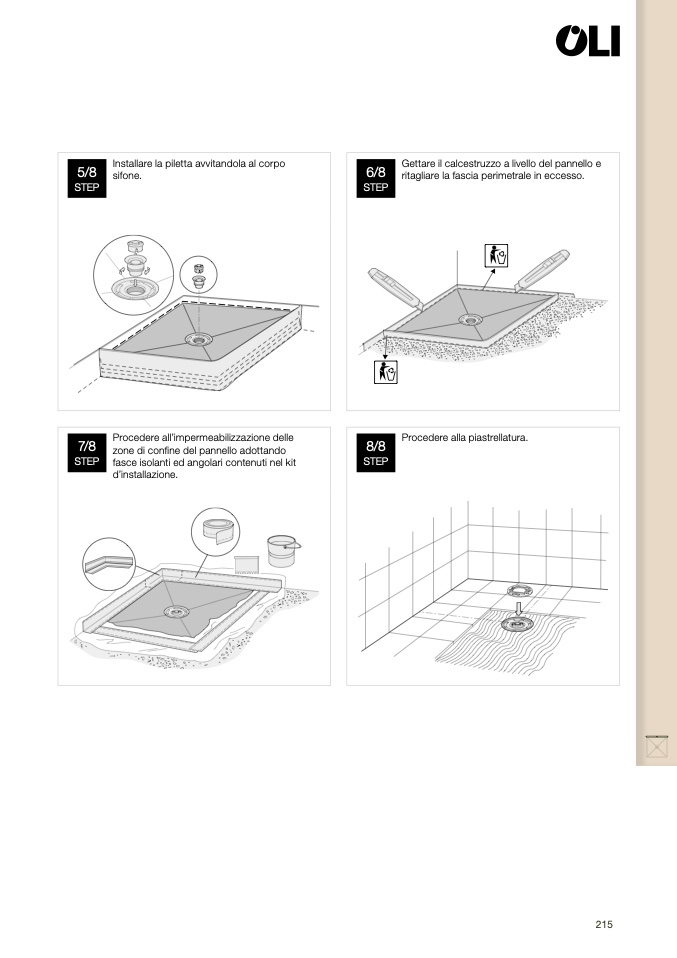 OLI

5/8
STEP
Installare la piletta avvitandola al corpo sifone.

6/8
STEP
Gettare il calcestruzzo a livello del pannello e ritagliare la fascia perimetrale in eccesso.

7/8
STEP
Procedere all'impermeabilizzazione delle zone di confine del pannello adottando fasce isolanti ed angolari contenuti nel kit d'installazione.

8/8
STEP
Procedere alla piastrellatura.

215