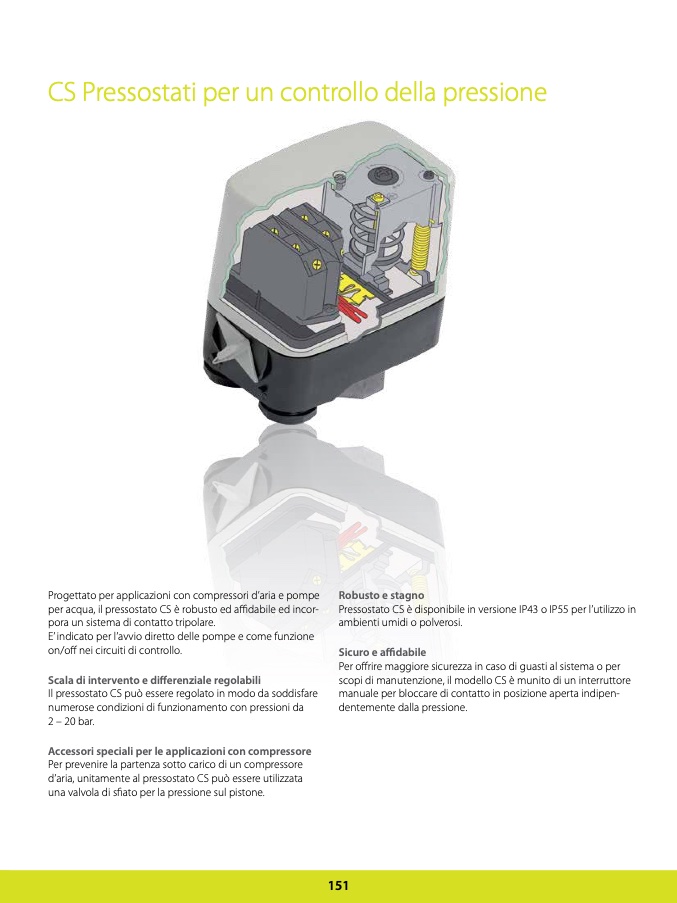 CS Pressostati per un controllo della pressione

Progettato per applicazioni con compressori d'aria e pompe per acqua, il pressostato CS è robusto ed affidabile ed incorpora un sistema di contatto tripolare.
E' indicato per l'avvio diretto delle pompe e come funzione on/off nei circuiti di controllo.

Scala di intervento e differenziale regolabili
Il pressostato CS può essere regolato in modo da soddisfare numerose condizioni di funzionamento con pressioni da 2 – 20 bar.

Accessori speciali per le applicazioni con compressore
Per prevenire la partenza sotto carico di un compressore d'aria, unitamente al pressostato CS può essere utilizzata una valvola di sfiato per la pressione sul pistone.

Robusto e stagno
Pressostato CS è disponibile in versione IP43 o IP55 per l'utilizzo in ambienti umidi o polverosi.

Sicuro e affidabile
Per offrire maggiore sicurezza in caso di guasti al sistema o per scopi di manutenzione, il modello CS è munito di un interruttore manuale per bloccare di contatto in posizione aperta indipendentemente dalla pressione.

151