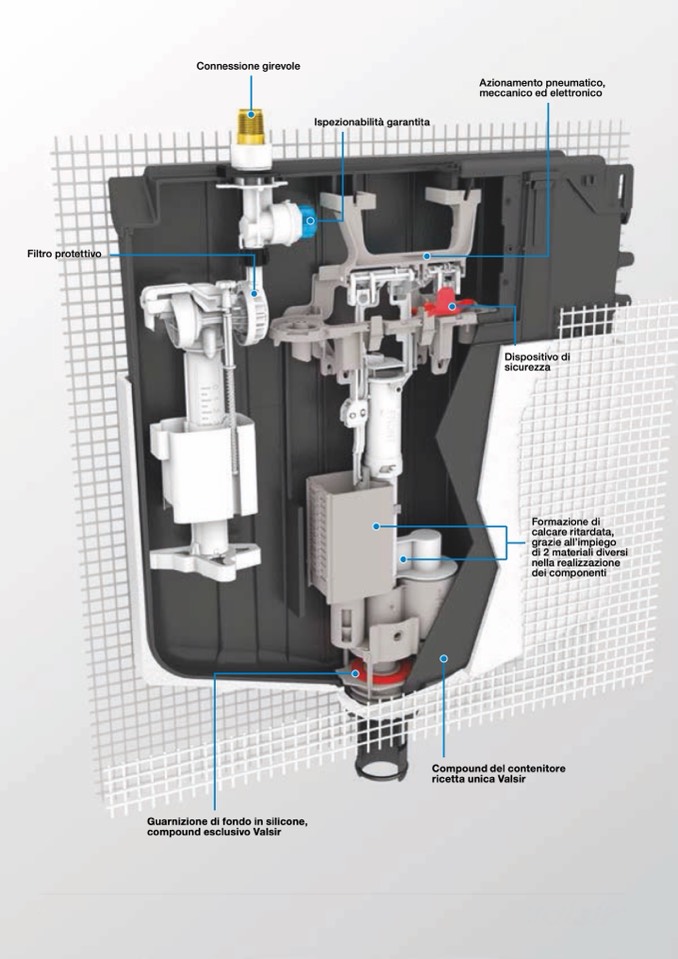 Connessione girevole

Azionamento pneumatico, meccanico ed elettronico

Ispezionabilità garantita

Filtro protettivo

Dispositivo di sicurezza

Formazione di calcare ritardata, grazie all'impiego di 2 materiali diversi nella realizzazione dei componenti

Compound del contenitore ricetta unica Valsir

Guarnizione di fondo in silicone, compound esclusivo Valsir