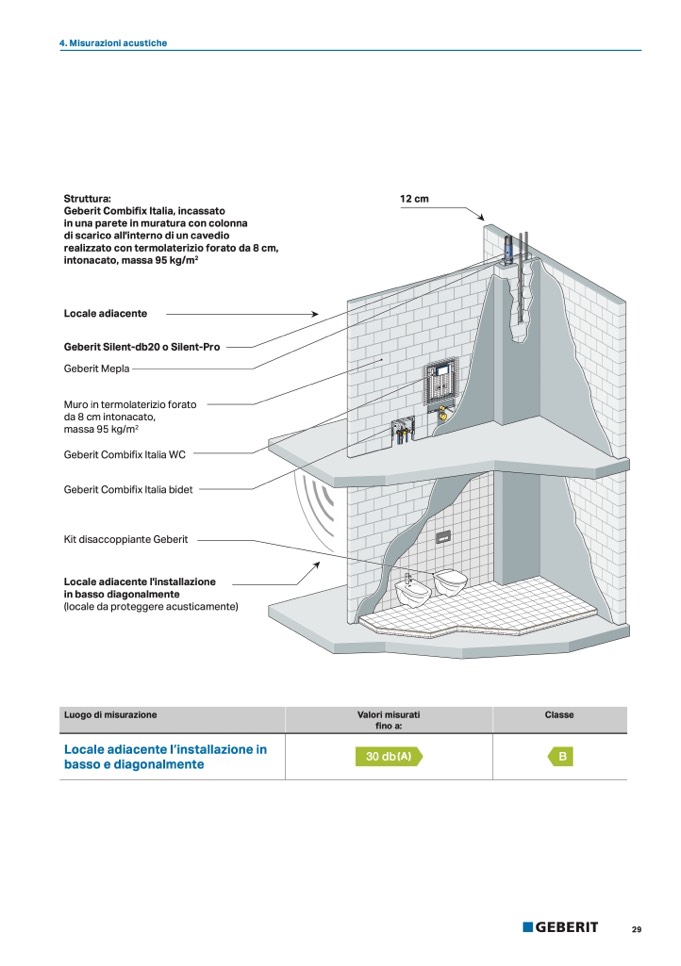 4. Misurazioni acustiche

Struttura:
Geberit Combifix Italia, incassato in una parete in muratura con colonna di scarico all'interno di un cavedio realizzato con termolaterizio forato da 8 cm, intonacato, massa 95 kg/m$^2$

12 cm

Locale adiacente

Geberit Silent-db20 o Silent-Pro

Geberit Mepla

Muro in termolaterizio forato da 8 cm intonacato, massa 95 kg/m$^2$

Geberit Combifix Italia WC

Geberit Combifix Italia bidet

Kit disaccoppiante Geberit

Locale adiacente l'installazione in basso diagonalmente
(locale da proteggere acusticamente)

| Luogo di misurazione | Valori misurati fino a: | Classe |
|---|---|---|
| Locale adiacente l'installazione in basso e diagonalmente | 30 db(A) | B |

GEBERIT

29