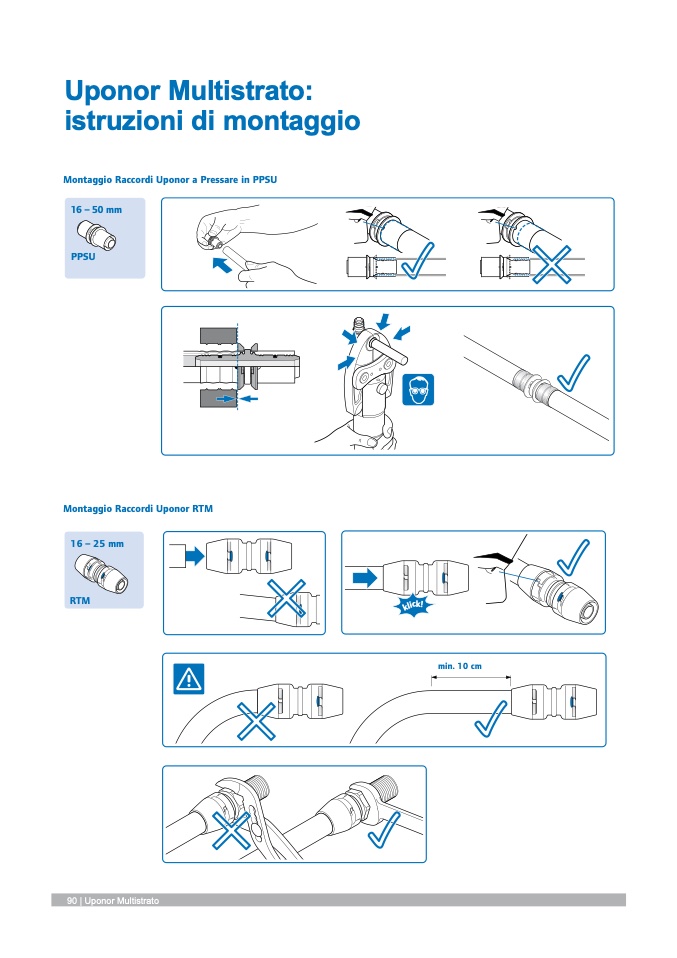 Uponor Multistrato: istruzioni di montaggio

Montaggio Raccordi Uponor a Pressare in PPSU

16 – 50 mm

PPSU

Montaggio Raccordi Uponor RTM

16 – 25 mm

RTM

klick!

min. 10 cm

90 | Uponor Multistrato