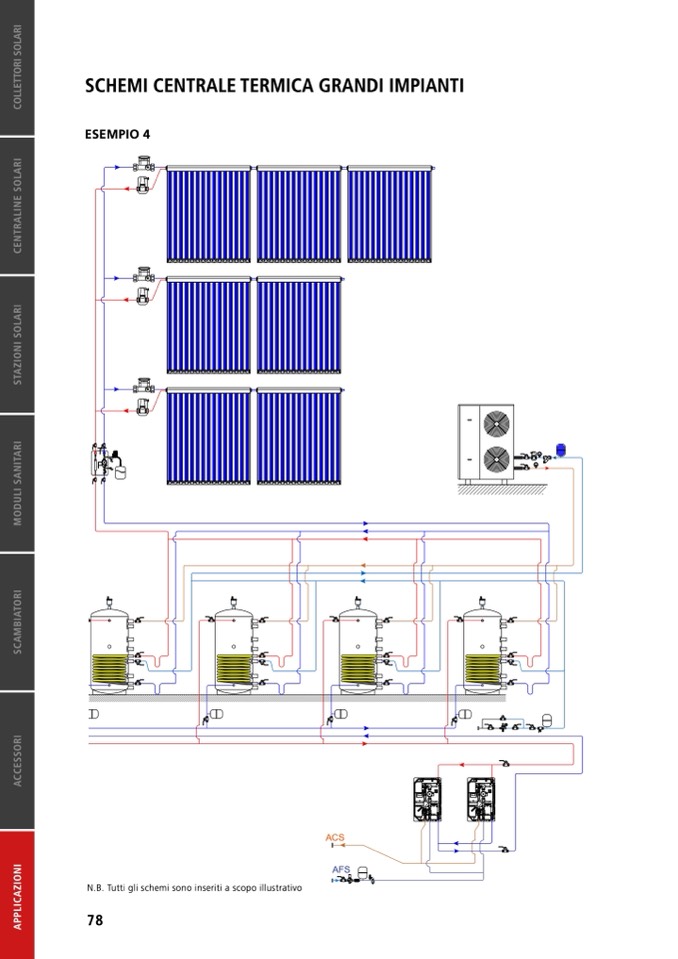 COLLETTORI SOLARI

CENTRALINE SOLARI

STAZIONI SOLARI

MODULI SANITARI

SCAMBIATORI

ACCESSORI

APPLICAZIONI

SCHEMI CENTRALE TERMICA GRANDI IMPIANTI

ESEMPIO 4

ACS

AFS

N.B. Tutti gli schemi sono inseriti a scopo illustrativo

78