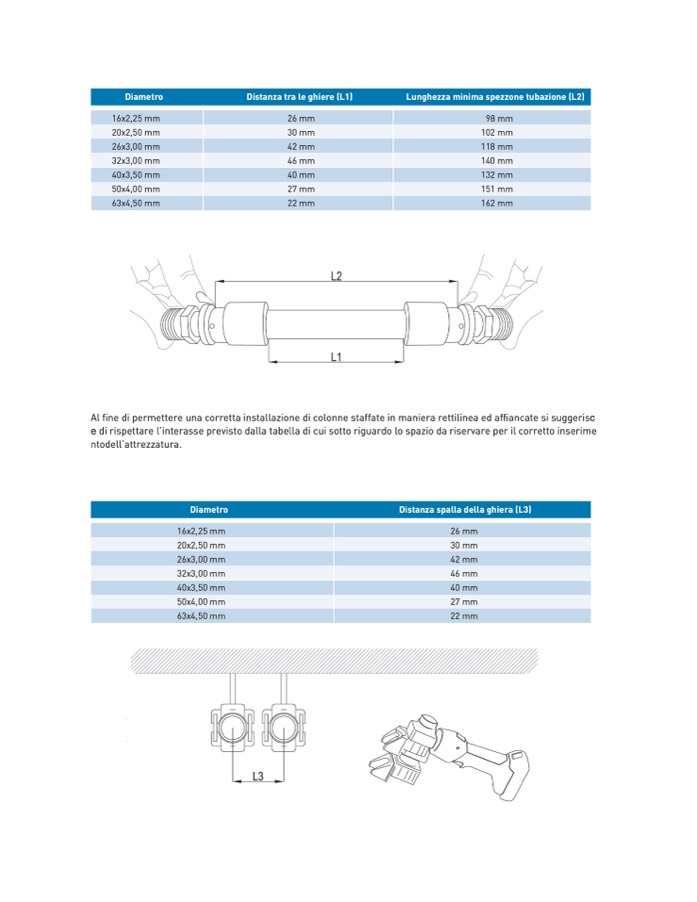 | Diametro | Distanza tra le ghiere (L1) | Lunghezza minima spezzone tubazione (L2) |
|---|---|---|
| 16x2,25 mm | 26 mm | 98 mm |
| 20x2,50 mm | 30 mm | 102 mm |
| 26x3,00 mm | 42 mm | 118 mm |
| 32x3,00 mm | 46 mm | 140 mm |
| 40x3,50 mm | 40 mm | 132 mm |
| 50x4,00 mm | 27 mm | 151 mm |
| 63x4,50 mm | 22 mm | 162 mm |

L2

L1

Al fine di permettere una corretta installazione di colonne staffate in maniera rettilinea ed affiancate si suggerisc e di rispettare l'interasse previsto dalla tabella di cui sotto riguardo lo spazio da riservare per il corretto inserime ntodell'attrezzatura.

| Diametro | Distanza spalla della ghiera (L3) |
|---|---|
| 16x2,25 mm | 26 mm |
| 20x2,50 mm | 30 mm |
| 26x3,00 mm | 42 mm |
| 32x3,00 mm | 46 mm |
| 40x3,50 mm | 40 mm |
| 50x4,00 mm | 27 mm |
| 63x4,50 mm | 22 mm |

L3