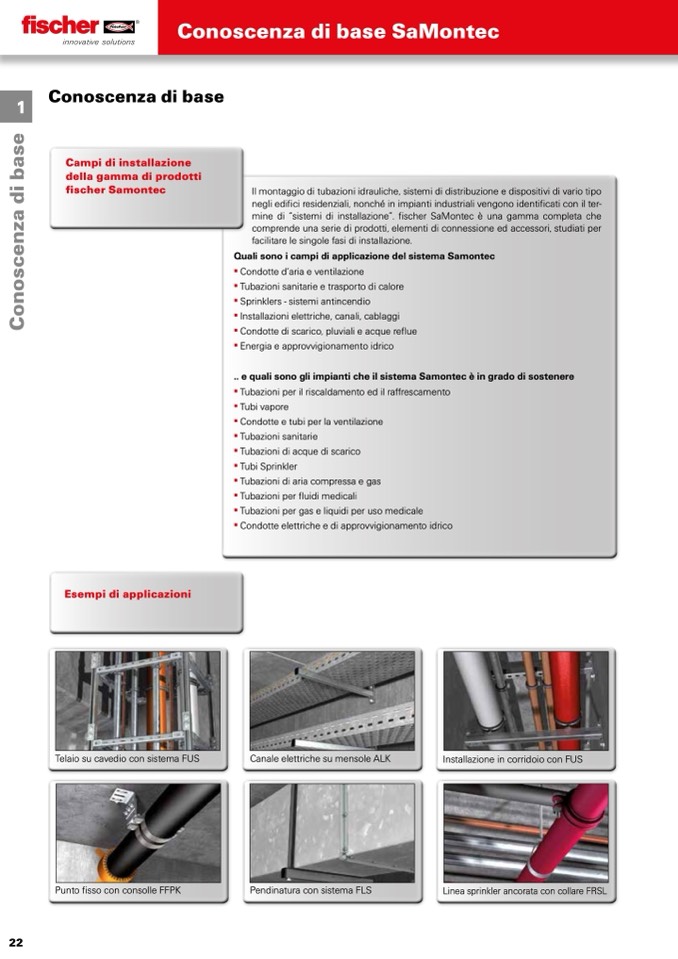 fischer
innovative solutions

Conoscenza di base SaMontec

1

Conoscenza di base

Conoscenza di base

Campi di installazione della gamma di prodotti fischer Samontec

Il montaggio di tubazioni idrauliche, sistemi di distribuzione e dispositivi di vario tipo negli edifici residenziali, nonché in impianti industriali vengono identificati con il termine di "sistemi di installazione". fischer SaMontec è una gamma completa che comprende una serie di prodotti, elementi di connessione ed accessori, studiati per facilitare le singole fasi di installazione.

Quali sono i campi di applicazione del sistema Samontec
• Condotte d'aria e ventilazione
• Tubazioni sanitarie e trasporto di calore
• Sprinklers - sistemi antincendio
• Installazioni elettriche, canali, cablaggi
• Condotte di scarico, pluviali e acque reflue
• Energia e approvvigionamento idrico

.. e quali sono gli impianti che il sistema Samontec è in grado di sostenere
• Tubazioni per il riscaldamento ed il raffrescamento
• Tubi vapore
• Condotte e tubi per la ventilazione
• Tubazioni sanitarie
• Tubazioni di acque di scarico
• Tubi Sprinkler
• Tubazioni di aria compressa e gas
• Tubazioni per fluidi medicali
• Tubazioni per gas e liquidi per uso medicale
• Condotte elettriche e di approvvigionamento idrico

Esempi di applicazioni

Telaio su cavedio con sistema FUS

Canale elettriche su mensole ALK

Installazione in corridoio con FUS

Punto fisso con consolle FFPK

Pendinatura con sistema FLS

Linea sprinkler ancorata con collare FRSL

22