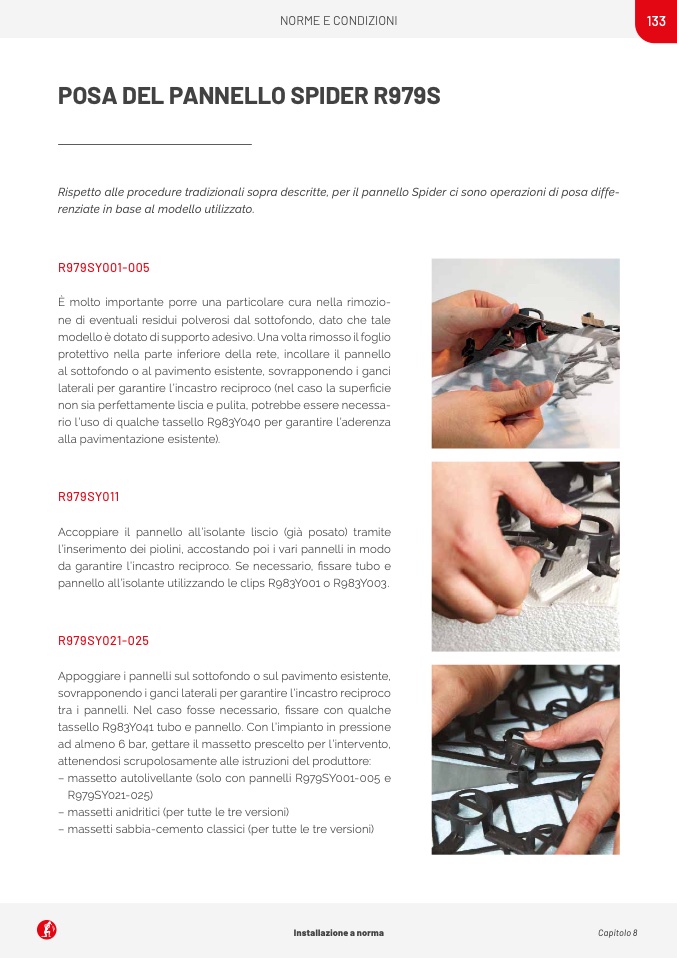 NORME E CONDIZIONI

133

POSA DEL PANNELLO SPIDER R979S

Rispetto alle procedure tradizionali sopra descritte, per il pannello Spider ci sono operazioni di posa differenziate in base al modello utilizzato.

R979SY001-005

È molto importante porre una particolare cura nella rimozione di eventuali residui polverosi dal sottofondo, dato che tale modello è dotato di supporto adesivo. Una volta rimosso il foglio protettivo nella parte inferiore della rete, incollare il pannello al sottofondo o al pavimento esistente, sovrapponendo i ganci laterali per garantire l'incastro reciproco (nel caso la superficie non sia perfettamente liscia e pulita, potrebbe essere necessario l'uso di qualche tassello R983Y040 per garantire l'aderenza alla pavimentazione esistente).

R979SY011

Accoppiare il pannello all'isolante liscio (già posato) tramite l'inserimento dei piolini, accostando poi i vari pannelli in modo da garantire l'incastro reciproco. Se necessario, fissare tubo e pannello all'isolante utilizzando le clips R983Y001 o R983Y003.

R979SY021-025

Appoggiare i pannelli sul sottofondo o sul pavimento esistente, sovrapponendo i ganci laterali per garantire l'incastro reciproco tra i pannelli. Nel caso fosse necessario, fissare con qualche tassello R983Y041 tubo e pannello. Con l'impianto in pressione ad almeno 6 bar, gettare il massetto prescelto per l'intervento, attenendosi scrupolosamente alle istruzioni del produttore:
– massetto autolivellante (solo con pannelli R979SY001-005 e R979SY021-025)
– massetti anidritici (per tutte le tre versioni)
– massetti sabbia-cemento classici (per tutte le tre versioni)

Installazione a norma

Capitolo 8