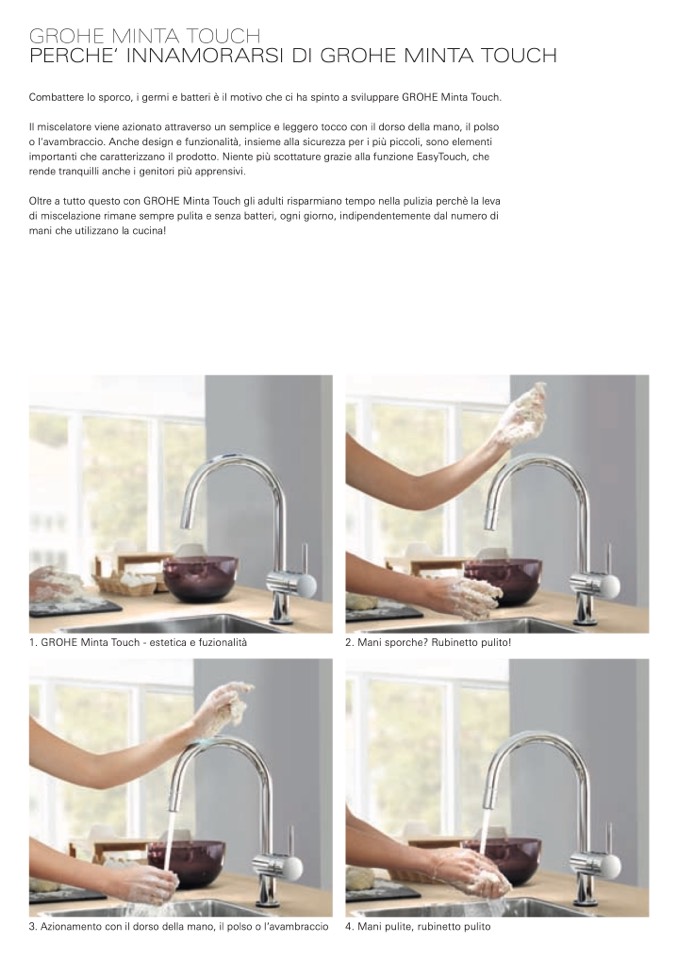 GROHE MINTA TOUCH
PERCHE' INNAMORARSI DI GROHE MINTA TOUCH

Combattere lo sporco, i germi e batteri è il motivo che ci ha spinto a sviluppare GROHE Minta Touch.

Il miscelatore viene azionato attraverso un semplice e leggero tocco con il dorso della mano, il polso o l'avambraccio. Anche design e funzionalità, insieme alla sicurezza per i più piccoli, sono elementi importanti che caratterizzano il prodotto. Niente più scottature grazie alla funzione EasyTouch, che rende tranquilli anche i genitori più apprensivi.

Oltre a tutto questo con GROHE Minta Touch gli adulti risparmiano tempo nella pulizia perchè la leva di miscelazione rimane sempre pulita e senza batteri, ogni giorno, indipendentemente dal numero di mani che utilizzano la cucina!

1. GROHE Minta Touch - estetica e fuzionalità

2. Mani sporche? Rubinetto pulito!

3. Azionamento con il dorso della mano, il polso o l'avambraccio

4. Mani pulite, rubinetto pulito