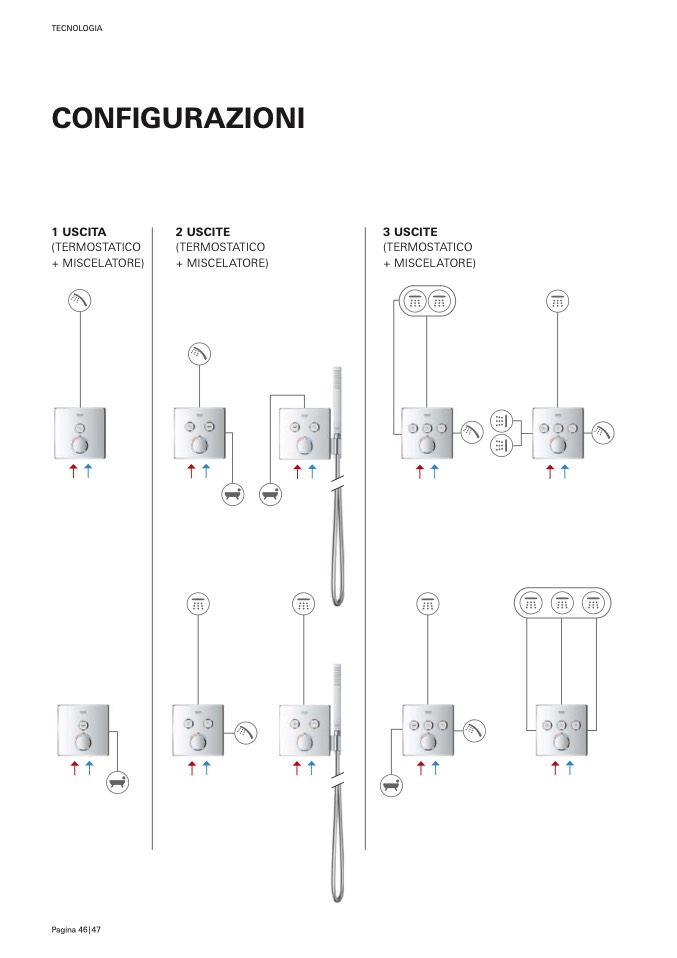 TECNOLOGIA

CONFIGURAZIONI

1 USCITA
(TERMOSTATICO + MISCELATORE)

2 USCITE
(TERMOSTATICO + MISCELATORE)

3 USCITE
(TERMOSTATICO + MISCELATORE)

Pagina 46|47