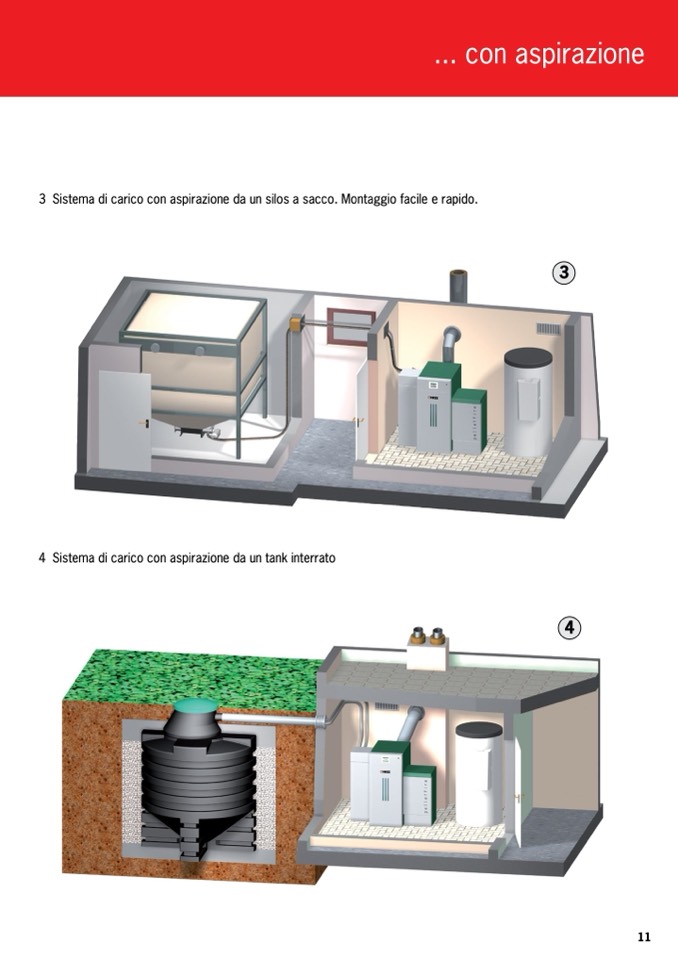 ... con aspirazione

3 Sistema di carico con aspirazione da un silos a sacco. Montaggio facile e rapido.

3

4 Sistema di carico con aspirazione da un tank interrato

4

11