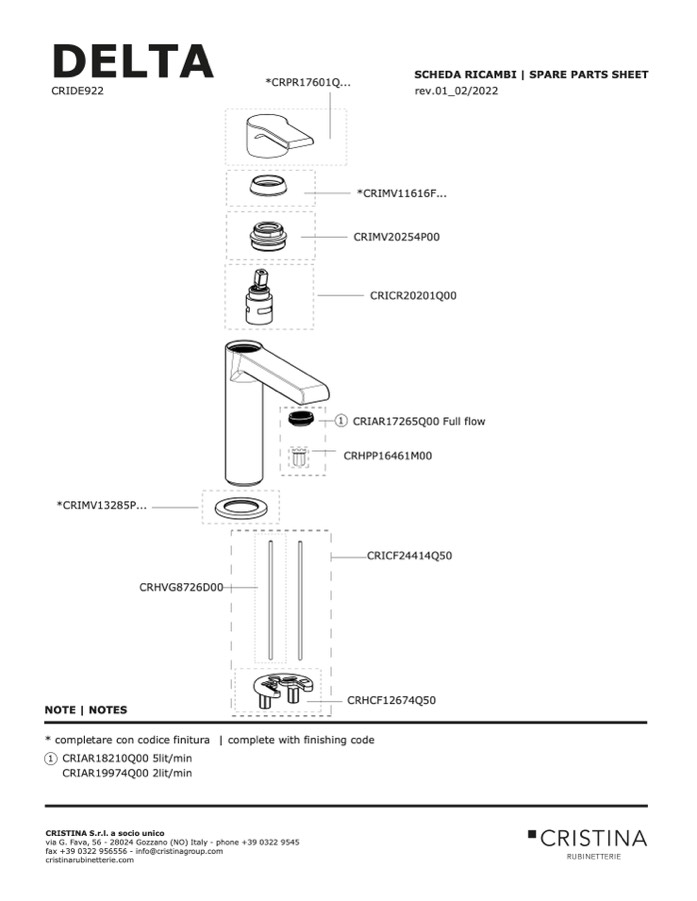 DELTA
CRIDE922

SCHEDA RICAMBI | SPARE PARTS SHEET
rev.01_02/2022

*CRPR17601Q...

*CRIMV11616F...

CRIMV20254P00

CRICR20201Q00

① CRIAR17265Q00 Full flow

CRHPP16461M00

*CRIMV13285P...

CRICF24414Q50

CRHVG8726D00

CRHCF12674Q50

NOTE | NOTES

* completare con codice finitura | complete with finishing code

① CRIAR18210Q00 5lit/min
CRIAR19974Q00 2lit/min

CRISTINA S.r.l. a socio unico
via G. Fava, 56 - 28024 Gozzano (NO) Italy - phone +39 0322 9545
fax +39 0322 956556 - info@cristinagroup.com
cristinarubinetterie.com

CRISTINA
RUBINETTERIE