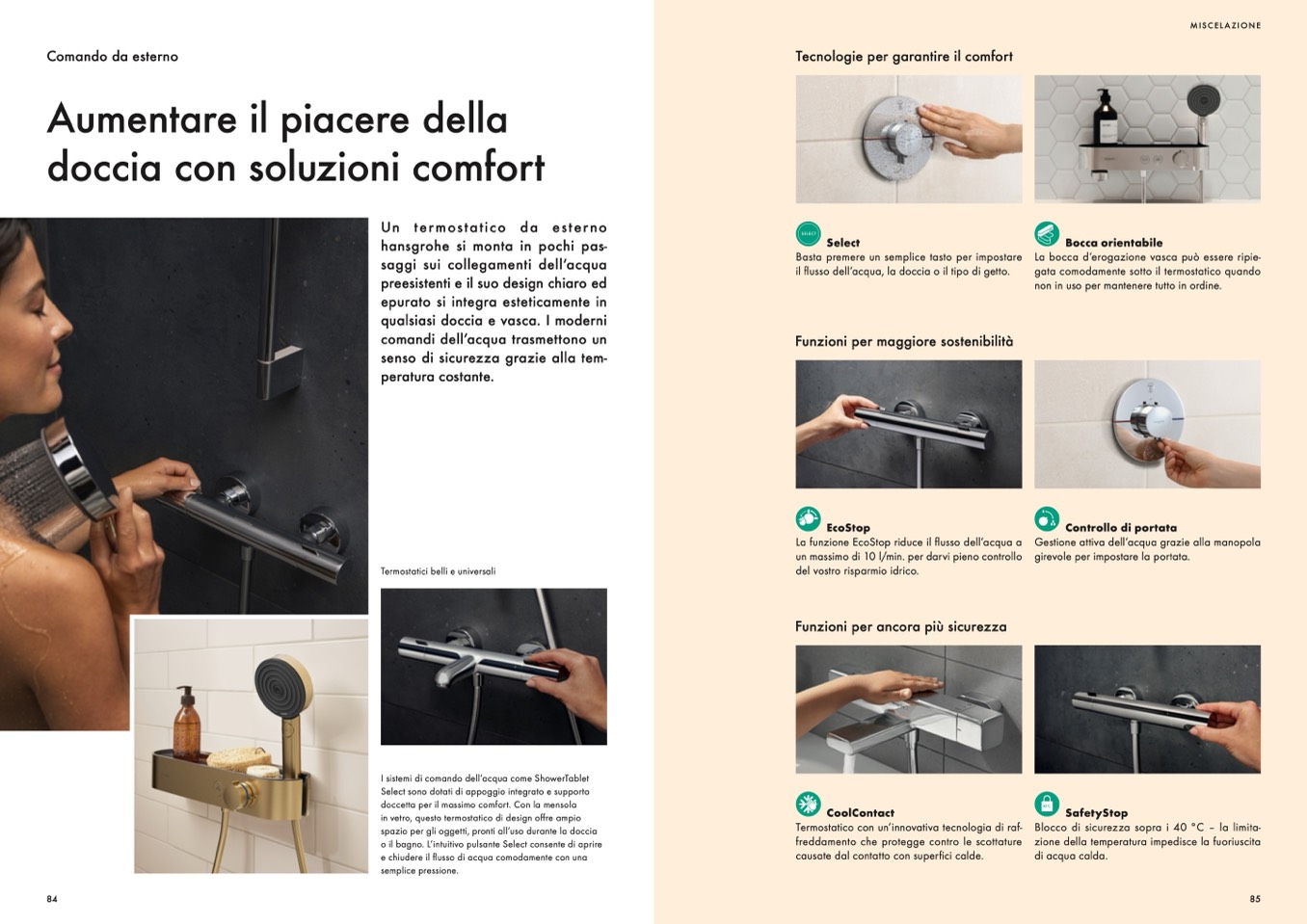 Comando da esterno

Aumentare il piacere della doccia con soluzioni comfort

Un termostatico da esterno hansgrohe si monta in pochi passaggi sui collegamenti dell'acqua preesistenti e il suo design chiaro ed epurato si integra esteticamente in qualsiasi doccia e vasca. I moderni comandi dell'acqua trasmettono un senso di sicurezza grazie alla temperatura costante.

Termostatici belli e universali

I sistemi di comando dell'acqua come ShowerTablet Select sono dotati di appoggio integrato e supporto doccetta per il massimo comfort. Con la mensola in vetro, questo termostatico di design offre ampio spazio per gli oggetti, pronti all'uso durante la doccia o il bagno. L'intuitivo pulsante Select consente di aprire e chiudere il flusso di acqua comodamente con una semplice pressione.

84

MISCELAZIONE

Tecnologie per garantire il comfort

SELECT

Select
Basta premere un semplice tasto per impostare il flusso dell'acqua, la doccia o il tipo di getto.

Bocca orientabile
La bocca d'erogazione vasca può essere ripiegata comodamente sotto il termostatico quando non in uso per mantenere tutto in ordine.

Funzioni per maggiore sostenibilità

EcoStop
La funzione EcoStop riduce il flusso dell'acqua a un massimo di 10 l/min. per darvi pieno controllo del vostro risparmio idrico.

Controllo di portata
Gestione attiva dell'acqua grazie alla manopola girevole per impostare la portata.

Funzioni per ancora più sicurezza

CoolContact
Termostatico con un'innovativa tecnologia di raffreddamento che protegge contro le scottature causate dal contatto con superfici calde.

SafetyStop
Blocco di sicurezza sopra i 40 °C – la limitazione della temperatura impedisce la fuoriuscita di acqua calda.

85