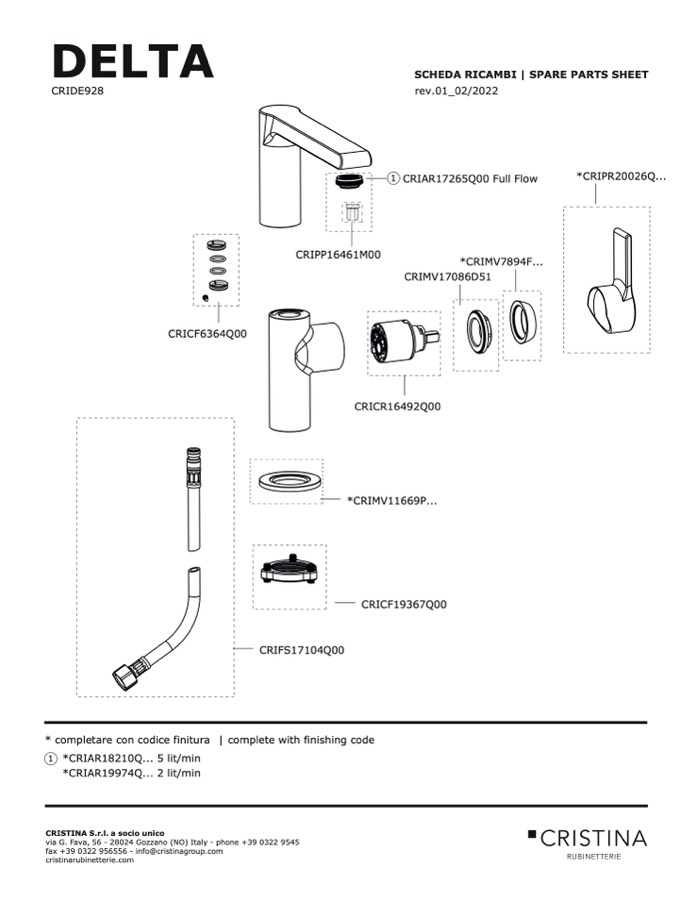 DELTA
CRIDE928

SCHEDA RICAMBI | SPARE PARTS SHEET
rev.01_02/2022

1 CRIAR17265Q00 Full Flow

*CRIPR20026Q...

CRIPP16461M00

*CRIMV7894F...
CRIMV17086D51

CRICF6364Q00

CRICR16492Q00

*CRIMV11669P...

CRICF19367Q00

CRIFS17104Q00

* completare con codice finitura | complete with finishing code

1 *CRIAR18210Q... 5 lit/min
*CRIAR19974Q... 2 lit/min

CRISTINA S.r.l. a socio unico
via G. Fava, 56 - 28024 Gozzano (NO) Italy - phone +39 0322 9545
fax +39 0322 956556 - info@cristinagroup.com
cristinarubinetterie.com

CRISTINA
RUBINETTERIE