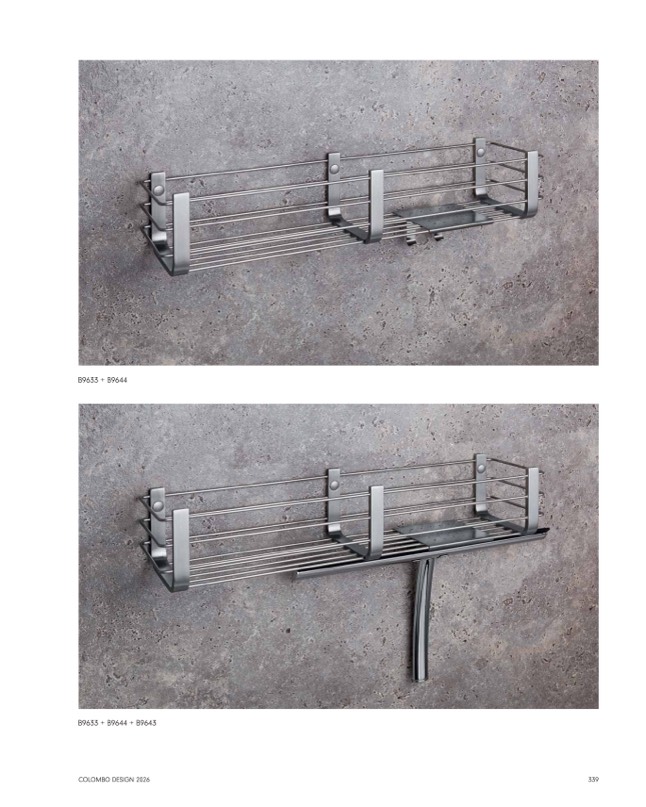 B9633 + B9644

B9633 + B9644 + B9643

COLOMBO DESIGN 2026

339