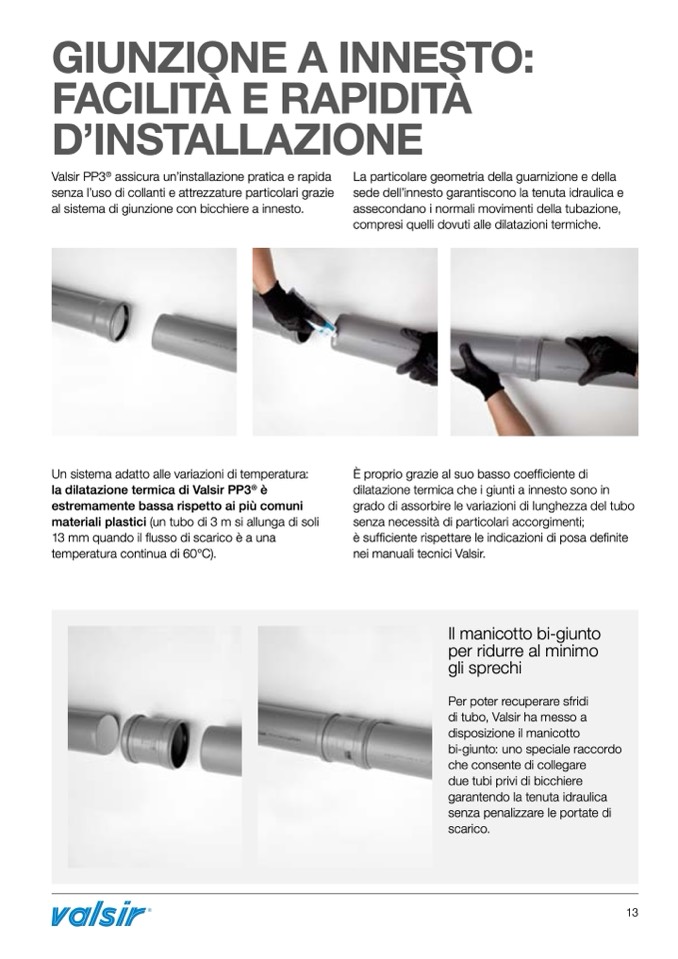 GIUNZIONE A INNESTO: FACILITÀ E RAPIDITÀ D'INSTALLAZIONE

Valsir PP3® assicura un'installazione pratica e rapida senza l'uso di collanti e attrezzature particolari grazie al sistema di giunzione con bicchiere a innesto.

La particolare geometria della guarnizione e della sede dell'innesto garantiscono la tenuta idraulica e assecondano i normali movimenti della tubazione, compresi quelli dovuti alle dilatazioni termiche.

Un sistema adatto alle variazioni di temperatura: la dilatazione termica di Valsir PP3® è estremamente bassa rispetto ai più comuni materiali plastici (un tubo di 3 m si allunga di soli 13 mm quando il flusso di scarico è a una temperatura continua di 60°C).

È proprio grazie al suo basso coefficiente di dilatazione termica che i giunti a innesto sono in grado di assorbire le variazioni di lunghezza del tubo senza necessità di particolari accorgimenti; è sufficiente rispettare le indicazioni di posa definite nei manuali tecnici Valsir.

Il manicotto bi-giunto per ridurre al minimo gli sprechi

Per poter recuperare sfridi di tubo, Valsir ha messo a disposizione il manicotto bi-giunto: uno speciale raccordo che consente di collegare due tubi privi di bicchiere garantendo la tenuta idraulica senza penalizzare le portate di scarico.

valsir®

13