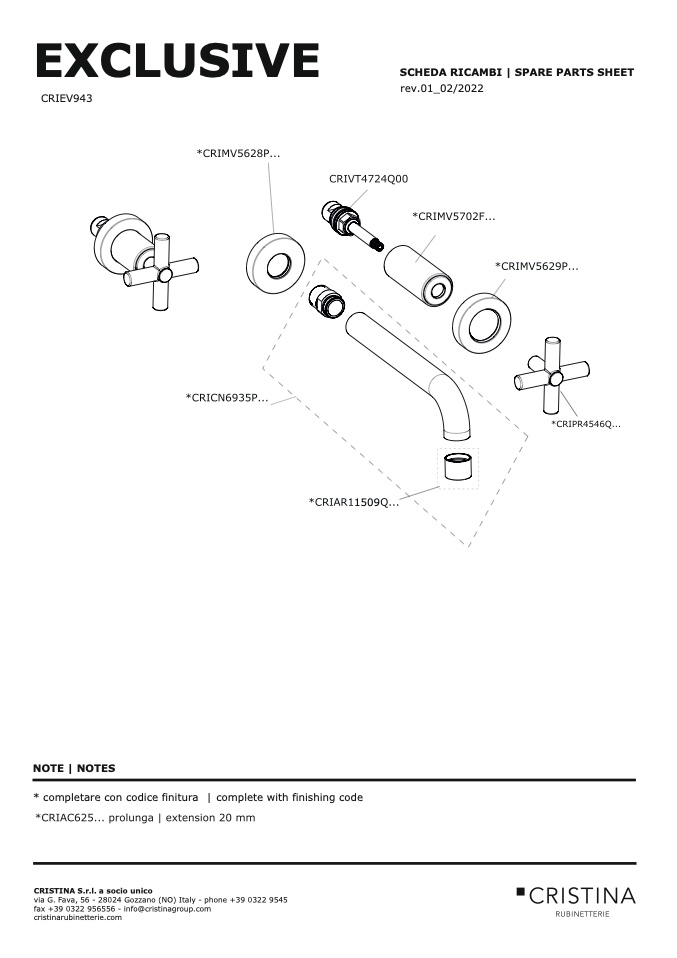 EXCLUSIVE

CRIEV943

SCHEDA RICAMBI | SPARE PARTS SHEET
rev.01_02/2022

*CRIMV5628P...

CRIVT4724Q00

*CRIMV5702F...

*CRIMV5629P...

*CRICN6935P...

*CRIPR4546Q...

*CRIAR11509Q...

NOTE | NOTES

* completare con codice finitura | complete with finishing code

*CRIAC625... prolunga | extension 20 mm

CRISTINA S.r.l. a socio unico
via G. Fava, 56 - 28024 Gozzano (NO) Italy - phone +39 0322 9545
fax +39 0322 956556 - info@cristinagroup.com
cristinarubinetterie.com

CRISTINA
RUBINETTERIE