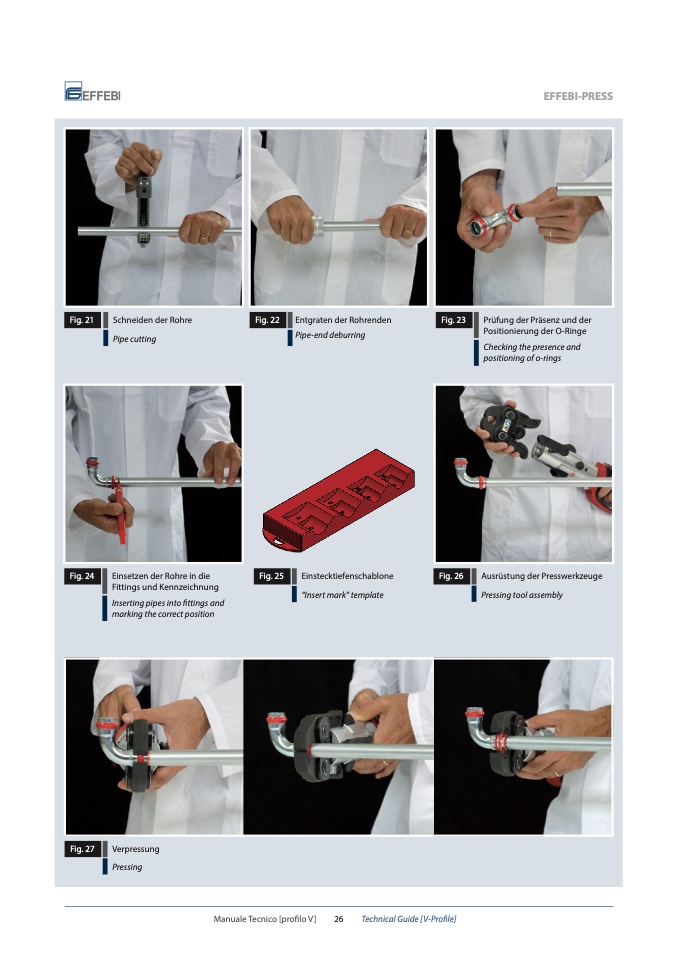 EFFEBI

EFFEBI-PRESS

Fig. 21 Schneiden der Rohre
Pipe cutting

Fig. 22 Entgraten der Rohrenden
Pipe-end deburring

Fig. 23 Prüfung der Präsenz und der Positionierung der O-Ringe
Checking the presence and positioning of o-rings

Fig. 24 Einsetzen der Rohre in die Fittings und Kennzeichnung
Inserting pipes into fittings and marking the correct position

Fig. 25 Einstecktiefenschablone
"Insert mark" template

Fig. 26 Ausrüstung der Presswerkzeuge
Pressing tool assembly

Fig. 27 Verpressung
Pressing

Manuale Tecnico [profilo V] 26 Technical Guide [V-Profile]