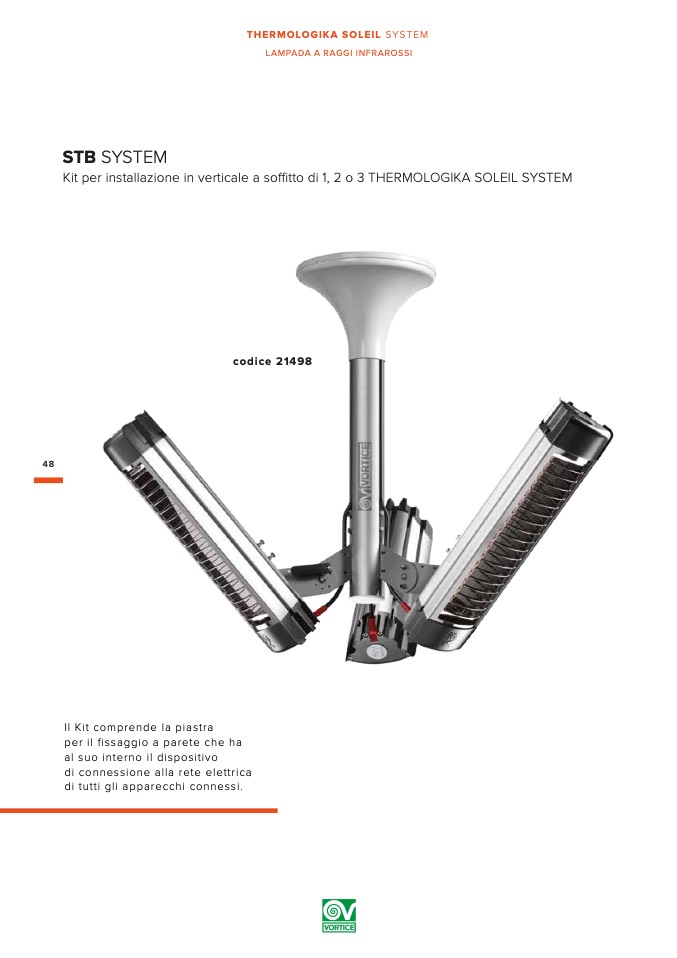 THERMOLOGIKA SOLEIL SYSTEM
LAMPADA A RAGGI INFRAROSSI

STB SYSTEM
Kit per installazione in verticale a soffitto di 1, 2 o 3 THERMOLOGIKA SOLEIL SYSTEM

codice 21498

VORTICE

48

Il Kit comprende la piastra per il fissaggio a parete che ha al suo interno il dispositivo di connessione alla rete elettrica di tutti gli apparecchi connessi.

VORTICE