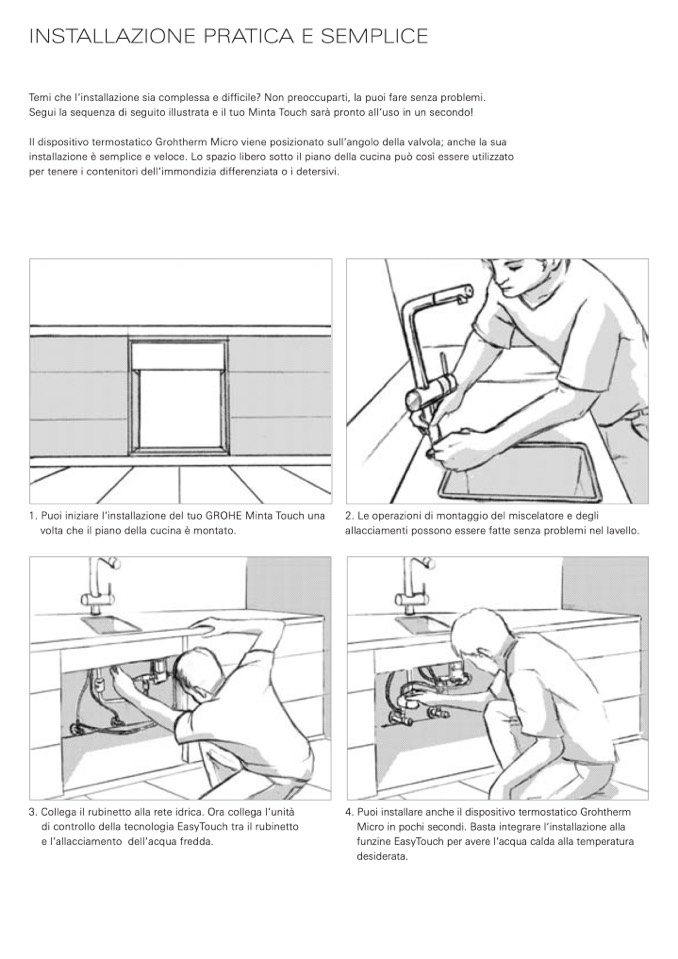 INSTALLAZIONE PRATICA E SEMPLICE

Temi che l'installazione sia complessa e difficile? Non preoccuparti, la puoi fare senza problemi. Segui la sequenza di seguito illustrata e il tuo Minta Touch sarà pronto all'uso in un secondo!

Il dispositivo termostatico Grohtherm Micro viene posizionato sull'angolo della valvola; anche la sua installazione è semplice e veloce. Lo spazio libero sotto il piano della cucina può così essere utilizzato per tenere i contenitori dell'immondizia differenziata o i detersivi.

1. Puoi iniziare l'installazione del tuo GROHE Minta Touch una volta che il piano della cucina è montato.

2. Le operazioni di montaggio del miscelatore e degli allacciamenti possono essere fatte senza problemi nel lavello.

3. Collega il rubinetto alla rete idrica. Ora collega l'unità di controllo della tecnologia EasyTouch tra il rubinetto e l'allacciamento dell'acqua fredda.

4. Puoi installare anche il dispositivo termostatico Grohtherm Micro in pochi secondi. Basta integrare l'installazione alla funzine EasyTouch per avere l'acqua calda alla temperatura desiderata.