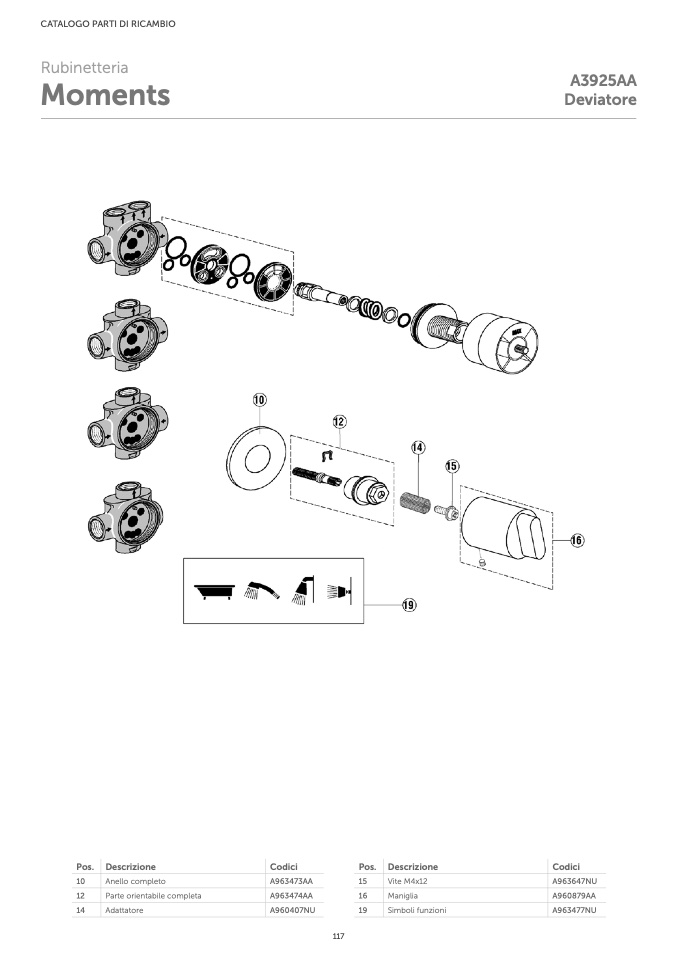 CATALOGO PARTI DI RICAMBIO

Rubinetteria
Moments

A3925AA
Deviatore

10
12
14
15
16
19

| Pos. | Descrizione | Codici |
|---|---|---|
| 10 | Anello completo | A963473AA |
| 12 | Parte orientabile completa | A963474AA |
| 14 | Adattatore | A960407NU |

| Pos. | Descrizione | Codici |
|---|---|---|
| 15 | Vite M4x12 | A963647NU |
| 16 | Maniglia | A960879AA |
| 19 | Simboli funzioni | A963477NU |

117