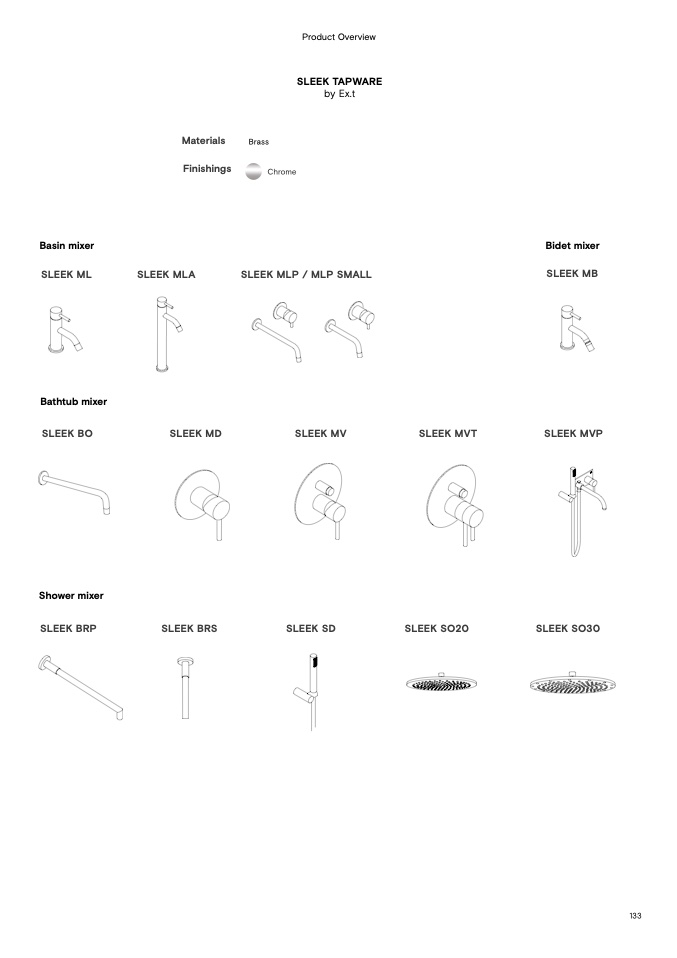 Product Overview

SLEEK TAPWARE
by Ex.t

Materials Brass

Finishings Chrome

Basin mixer

SLEEK ML

SLEEK MLA

SLEEK MLP / MLP SMALL

Bidet mixer

SLEEK MB

Bathtub mixer

SLEEK BO

SLEEK MD

SLEEK MV

SLEEK MVT

SLEEK MVP

Shower mixer

SLEEK BRP

SLEEK BRS

SLEEK SD

SLEEK SO20

SLEEK SO30

133